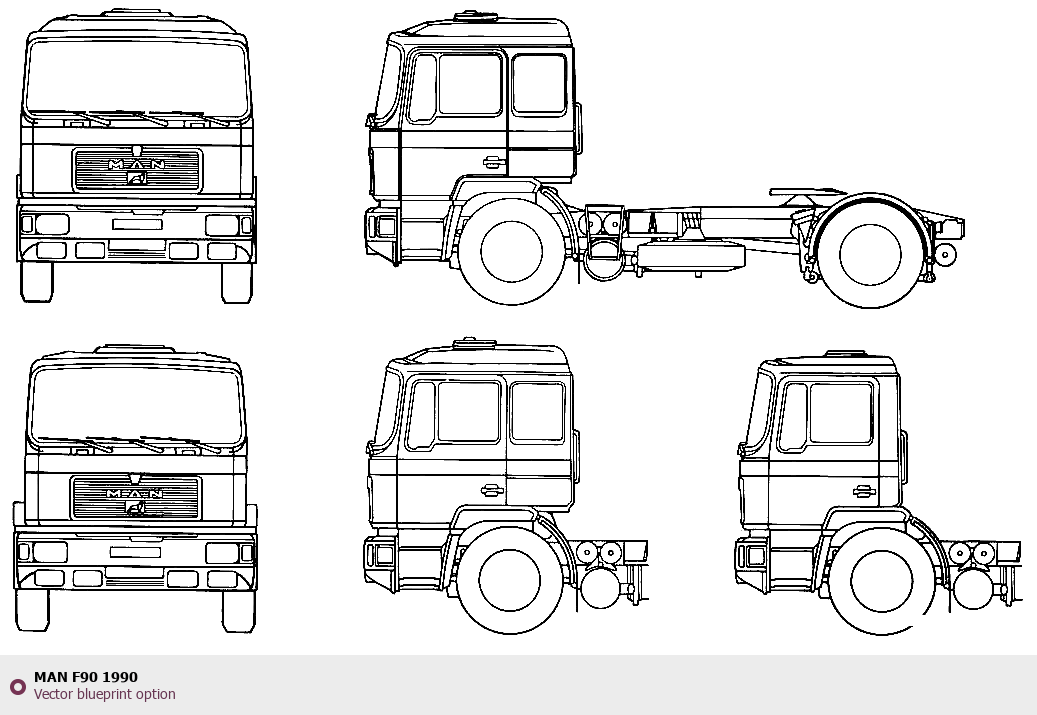 MAN

MAN

MAN F90 1990
Vector blueprint option