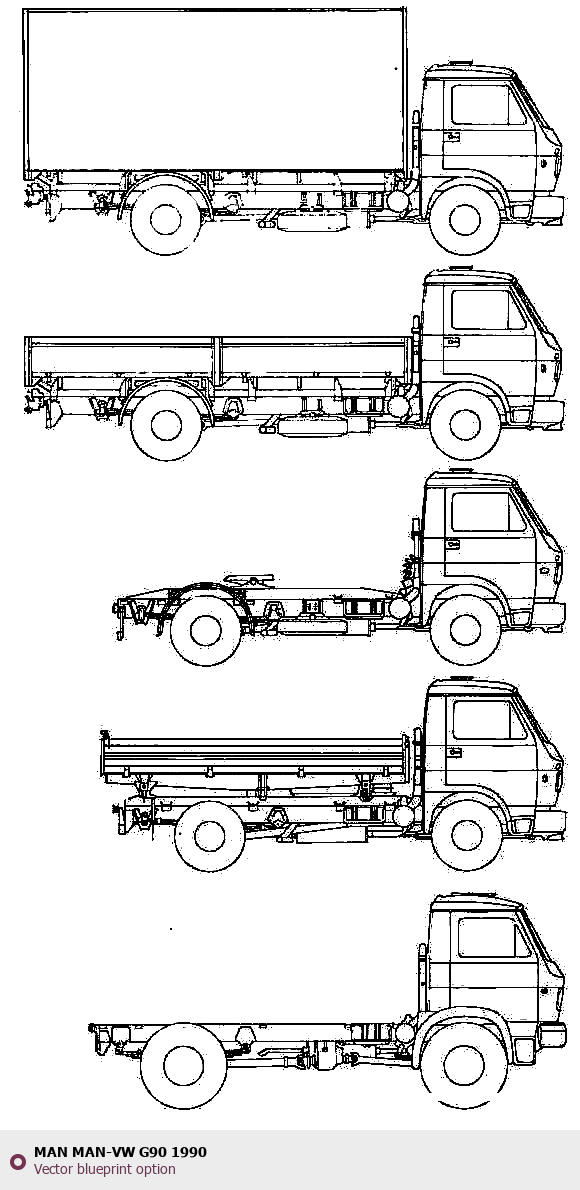 MAN MAN-VW G90 1990
Vector blueprint option