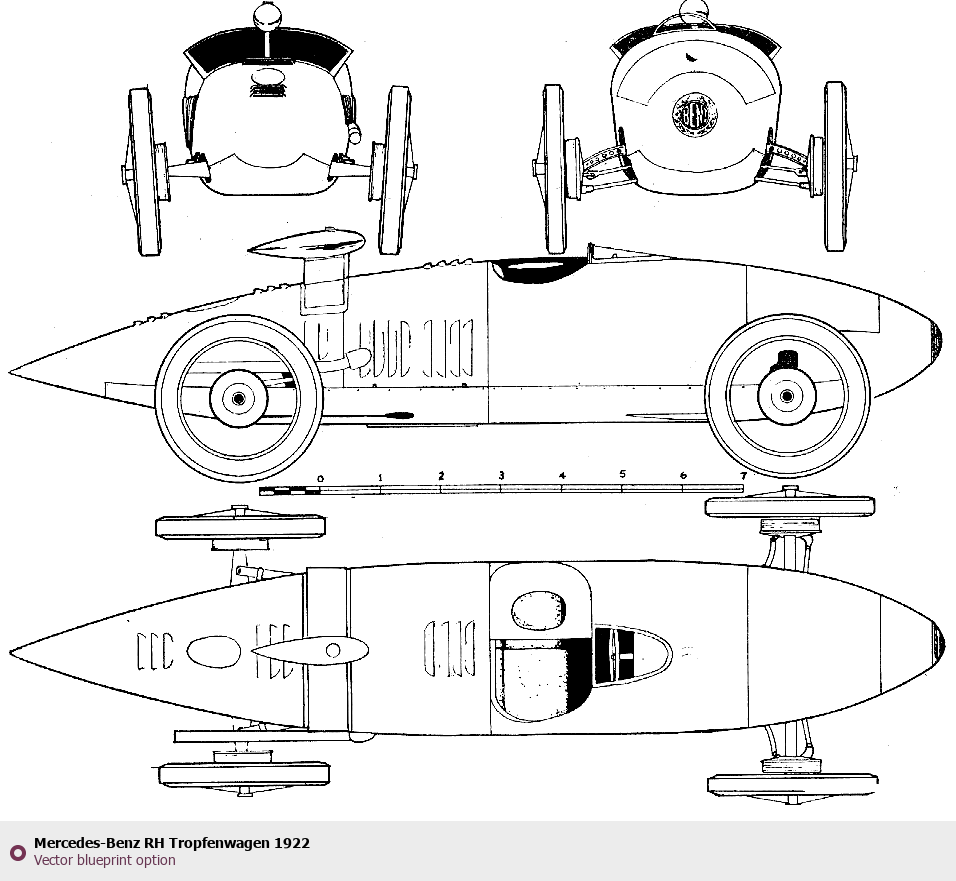 0 1 2 3 4 5 6 7

Mercedes-Benz RH Tropfenwagen 1922
Vector blueprint option