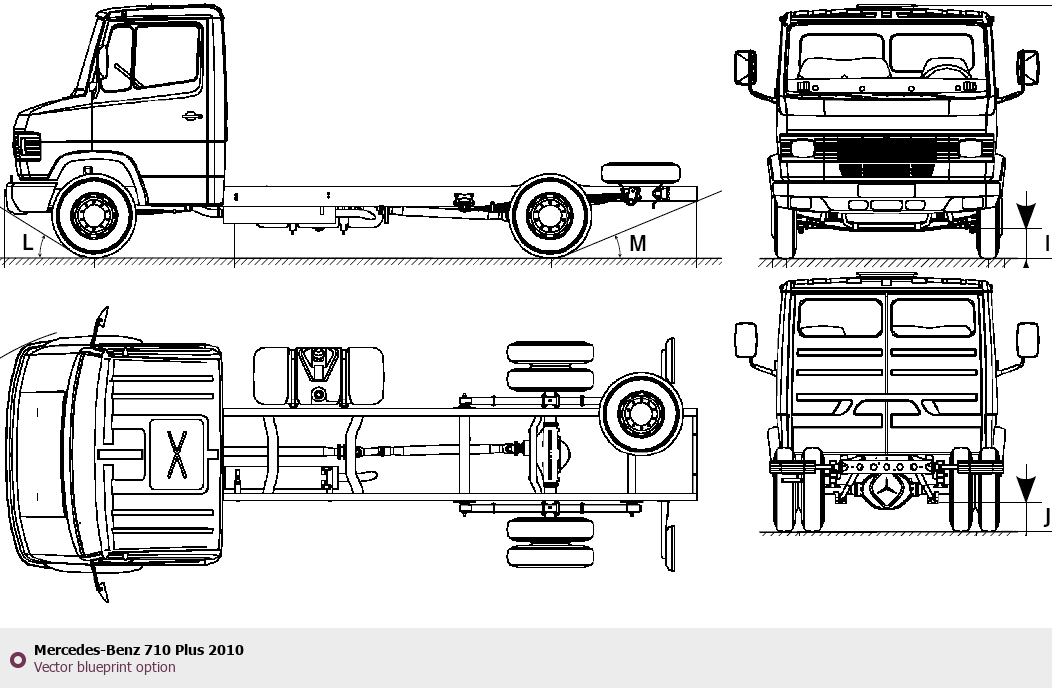 L
M
I
J

Mercedes-Benz 710 Plus 2010
Vector blueprint option