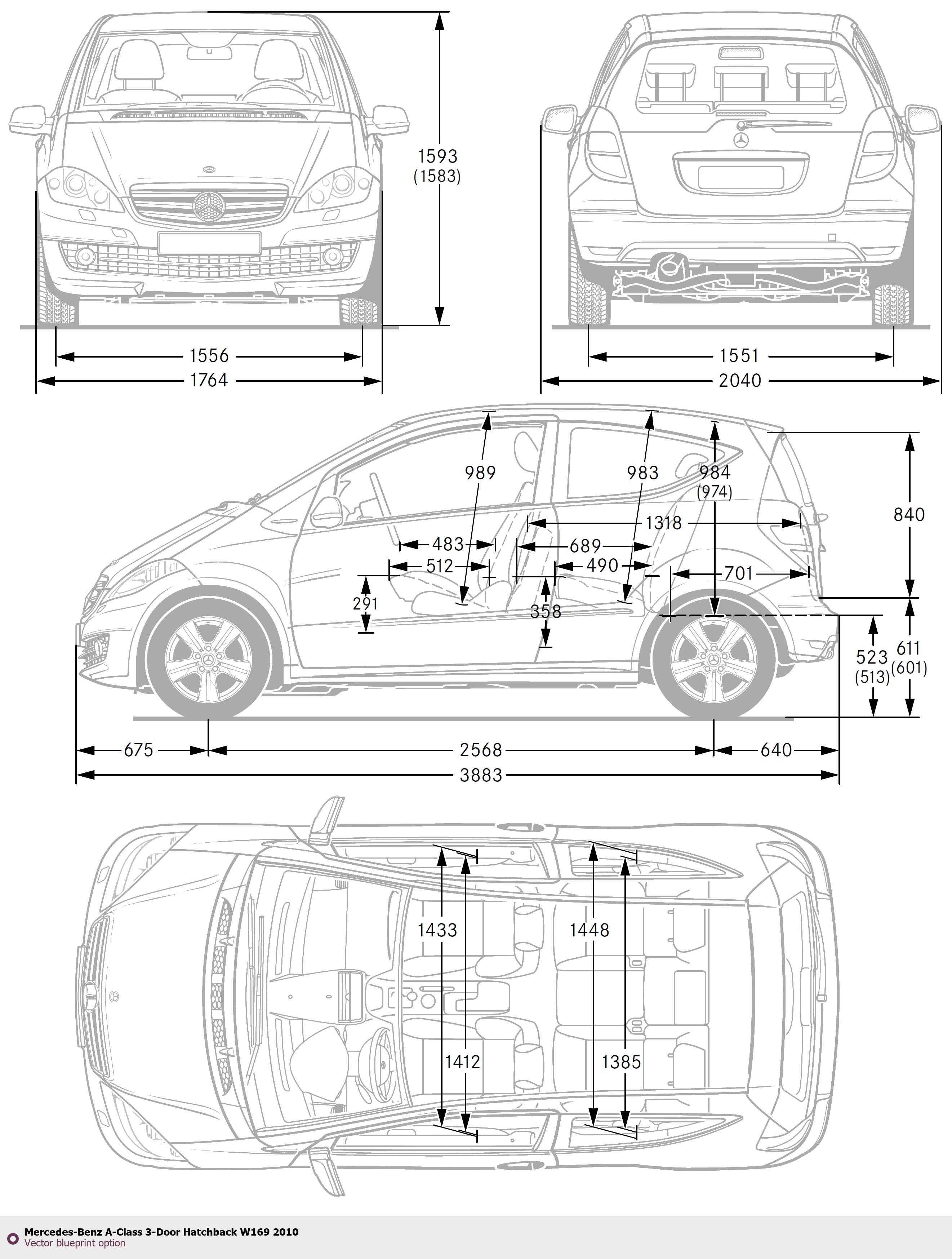 1593
(1583)

1556
1764

1551
2040

989
983
984
(974)
840
1318
483
689
512
490
701
291
358
523
(513)
611
(601)
675
2568
640
3883

1433
1448
1412
1385

Mercedes-Benz A-Class 3-Door Hatchback W169 2010
Vector blueprint option