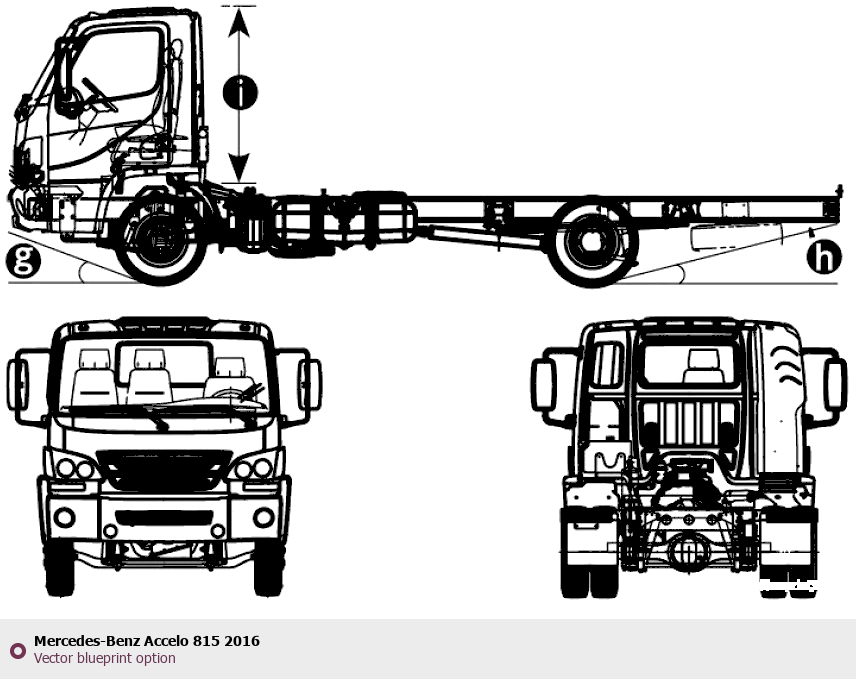 i

g

h

Mercedes-Benz Accelo 815 2016
Vector blueprint option