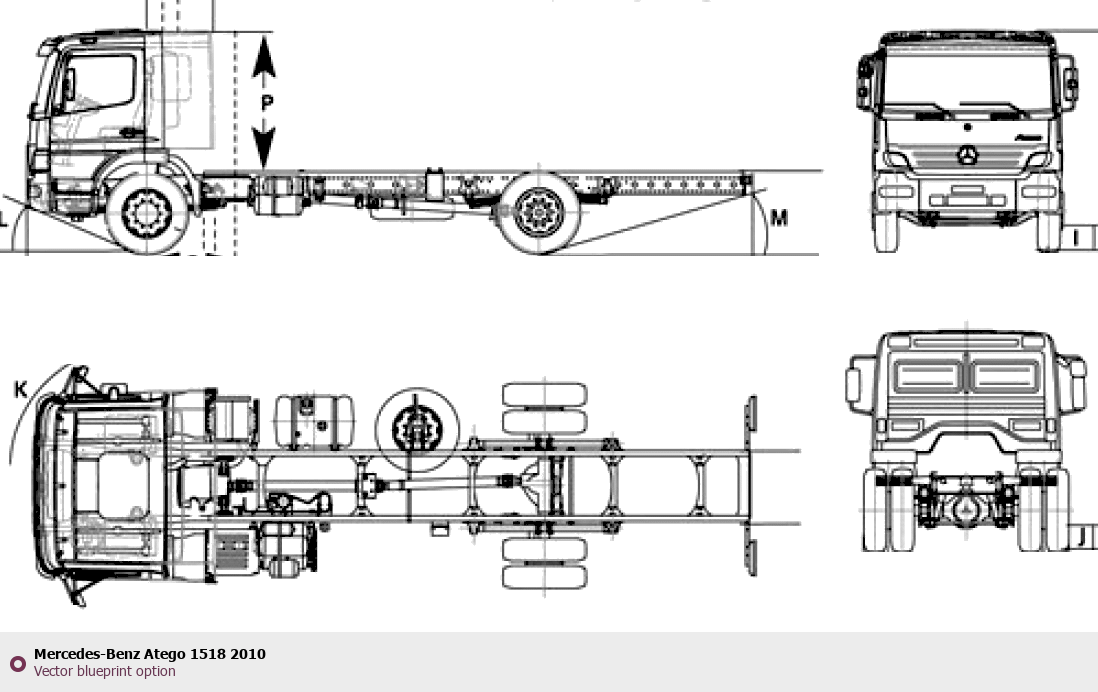 P

L

M

I

K

J

Mercedes-Benz Atego 1518 2010
Vector blueprint option