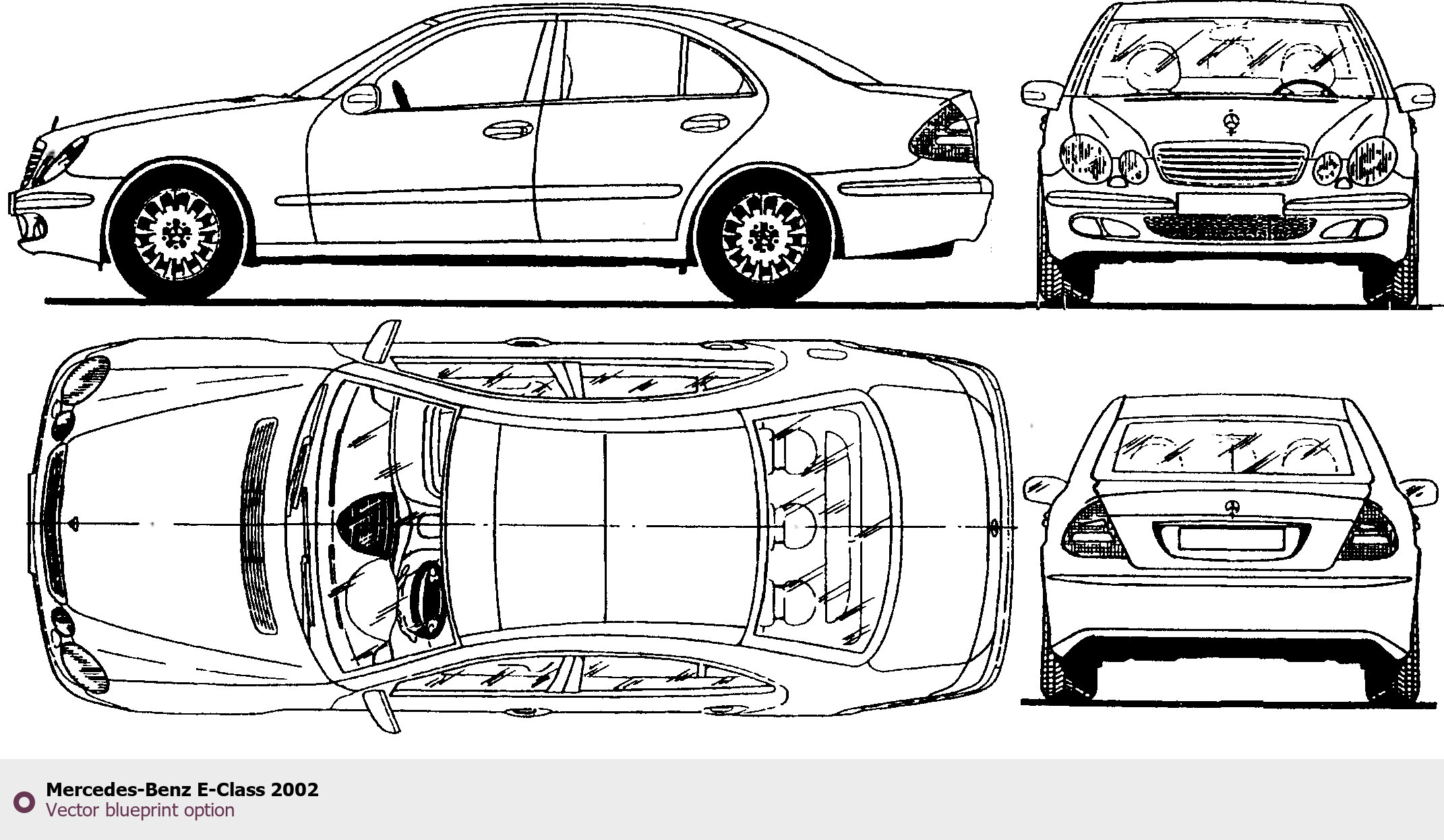 Mercedes-Benz E-Class 2002
Vector blueprint option