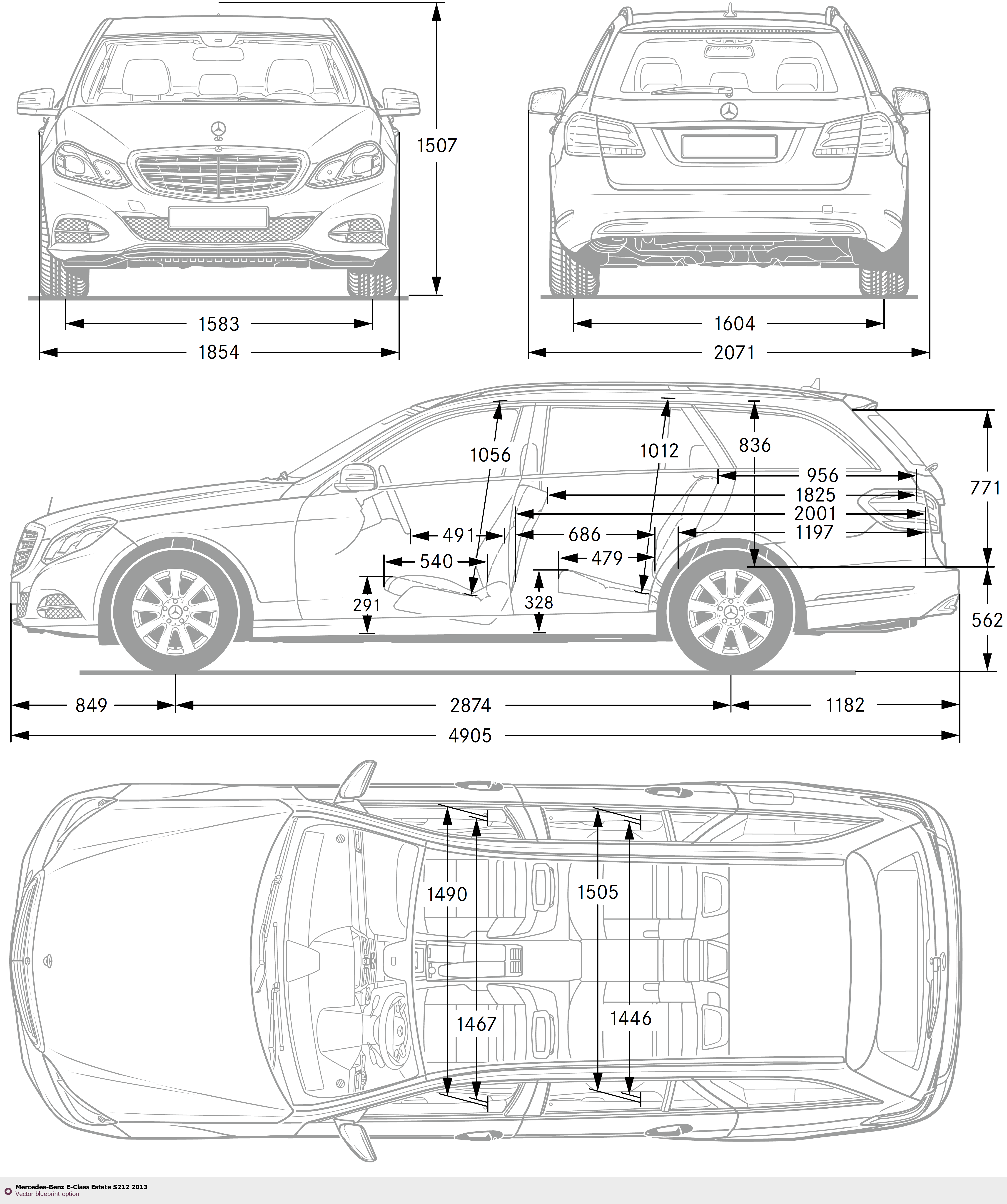 1507

1583

1854

1604

2071

1056

1012

836

956

1825

2001

1197

771

491

686

540

479

291

328

562

849

2874

1182

4905

1490

1505

1467

1446

Mercedes-Benz E-Class Estate S212 2013
Vector blueprint option