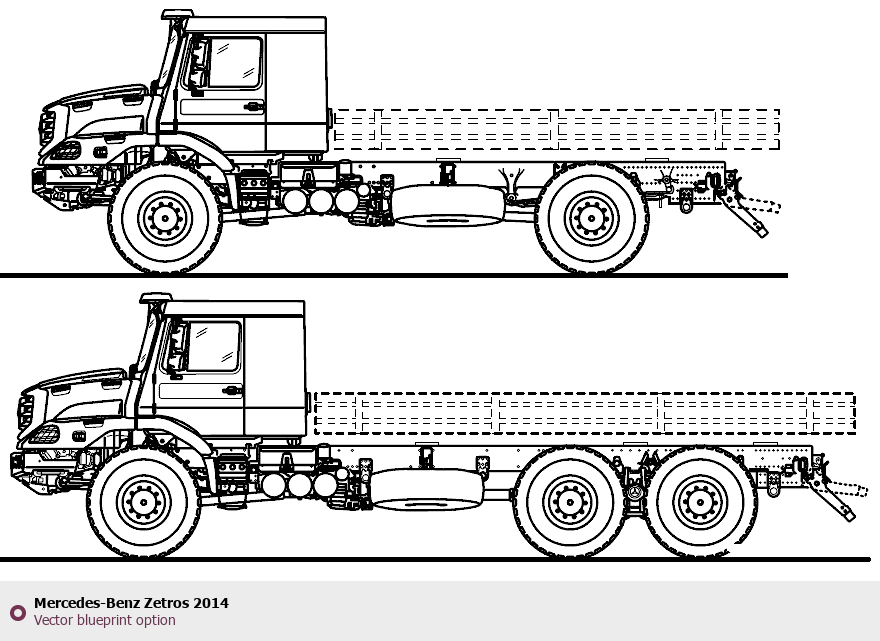 Mercedes-Benz Zetros 2014
Vector blueprint option