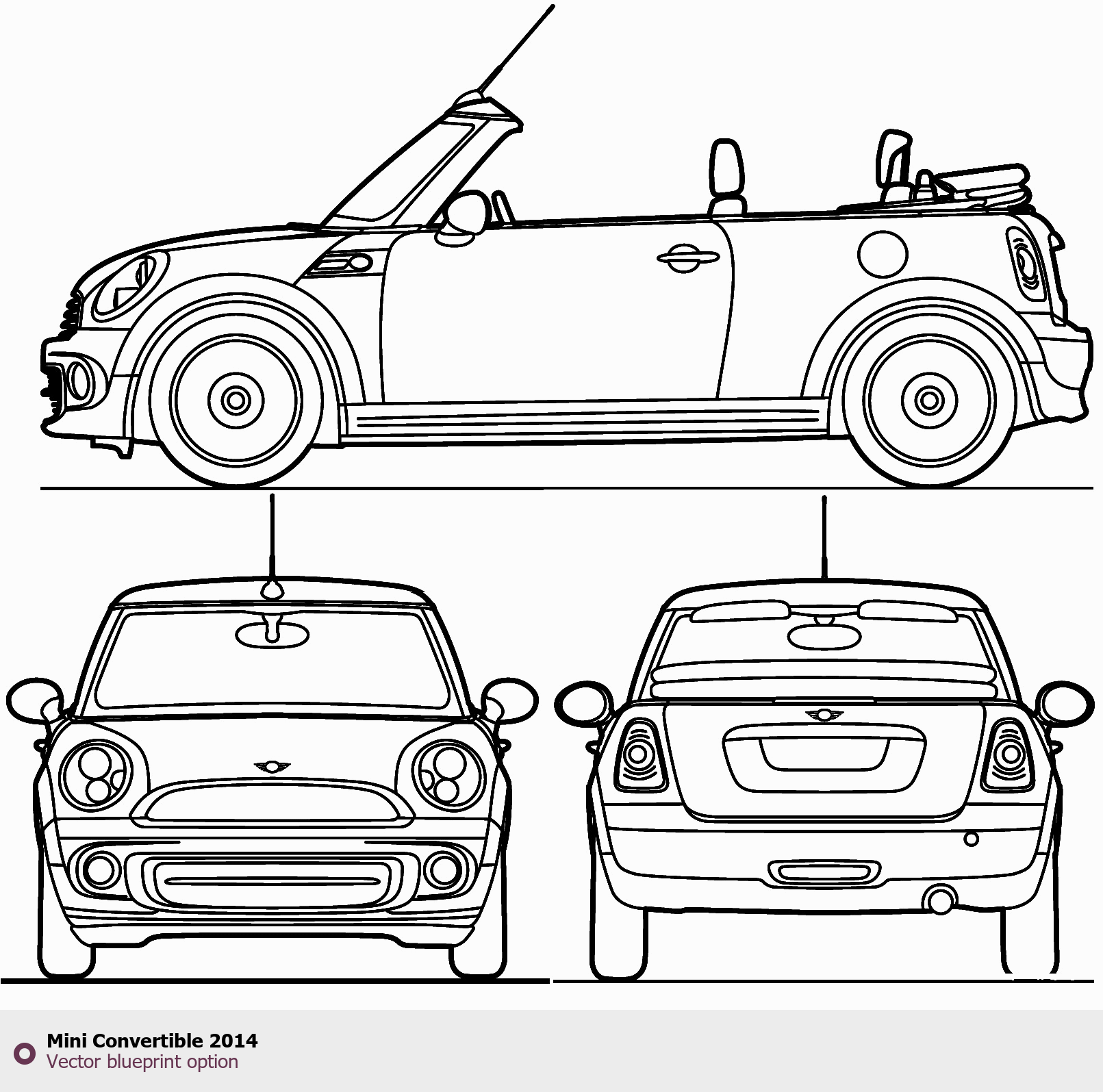 Mini Convertible 2014
Vector blueprint option