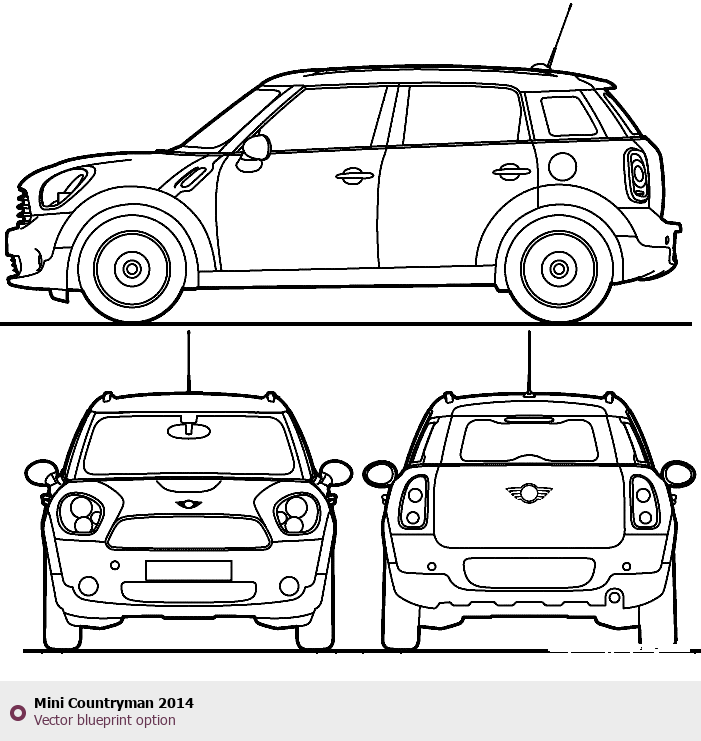 Mini Countryman 2014
Vector blueprint option