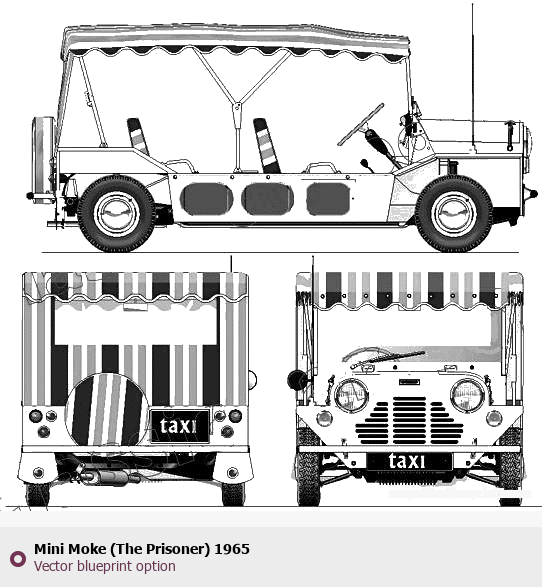 taxi

taxi

Mini Moke (The Prisoner) 1965
Vector blueprint option