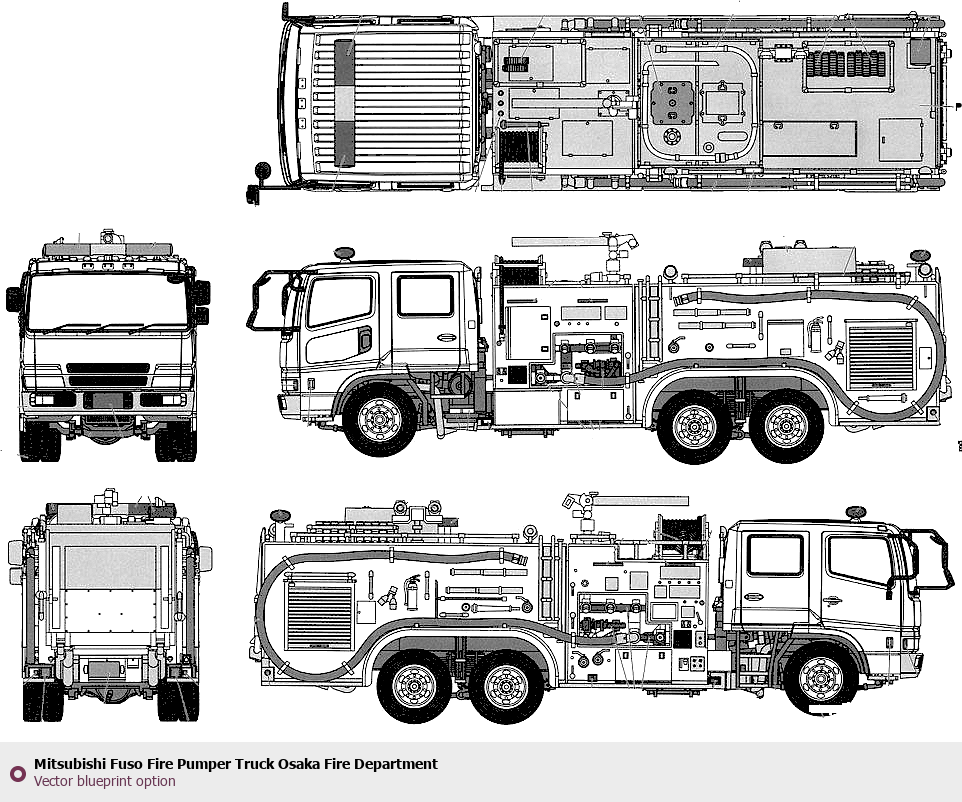 Mitsubishi Fuso Fire Pumper Truck Osaka Fire Department
Vector blueprint option