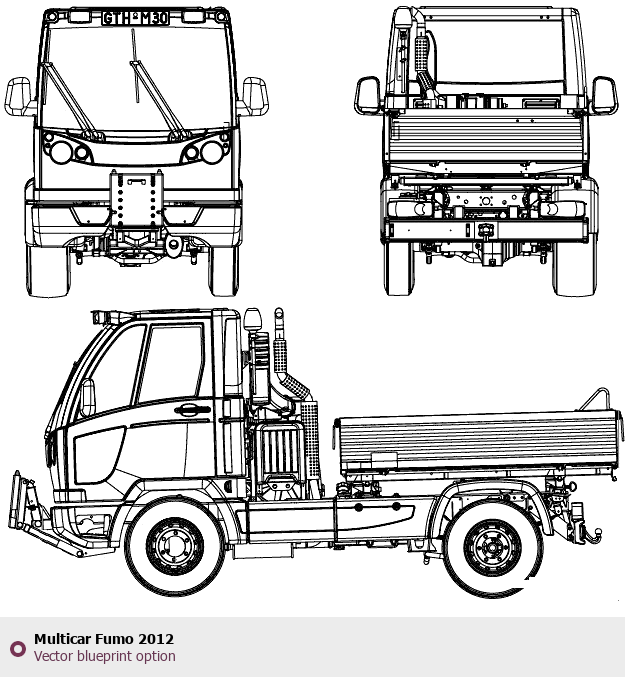 GTH M30

Multicar Fumo 2012
Vector blueprint option