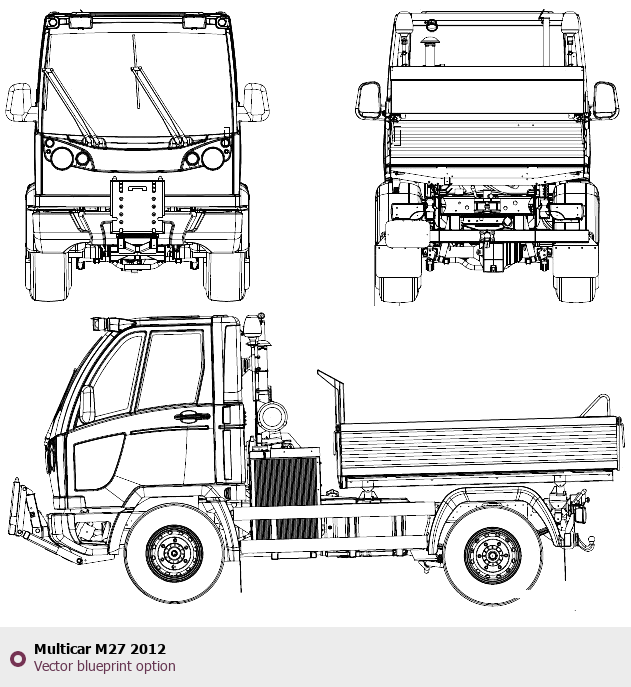 Multicar M27 2012
Vector blueprint option