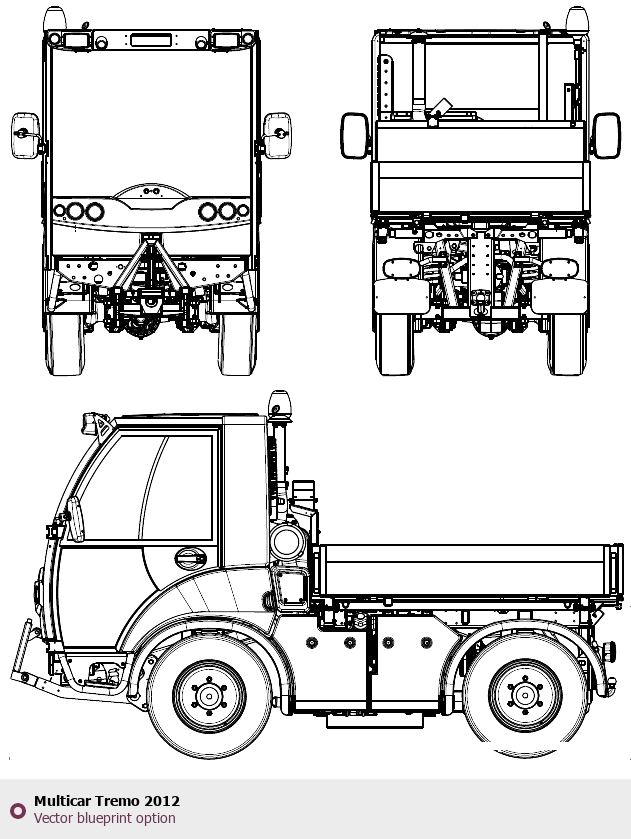 Multicar Tremo 2012
Vector blueprint option