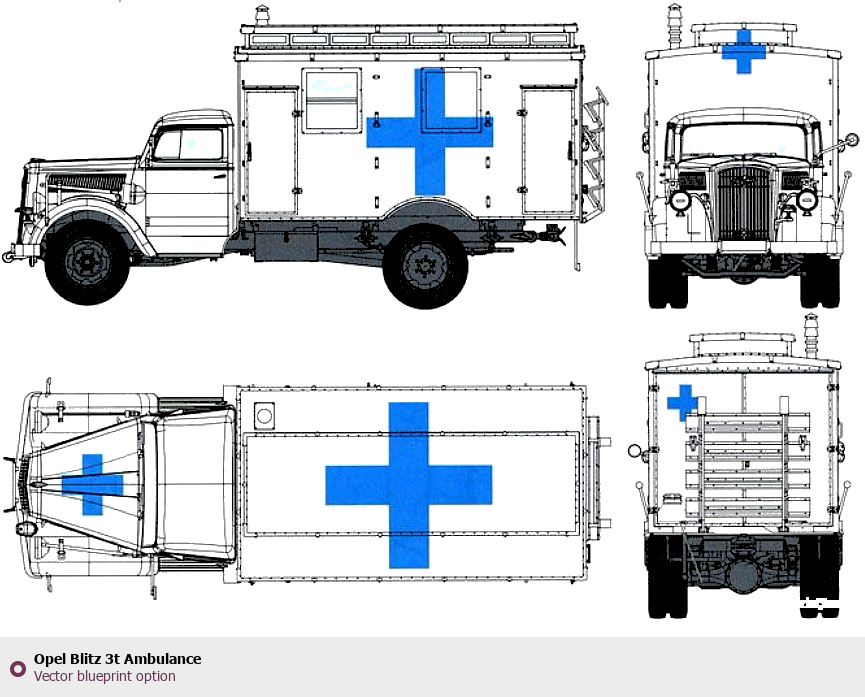 Opel Blitz 3t Ambulance
Vector blueprint option