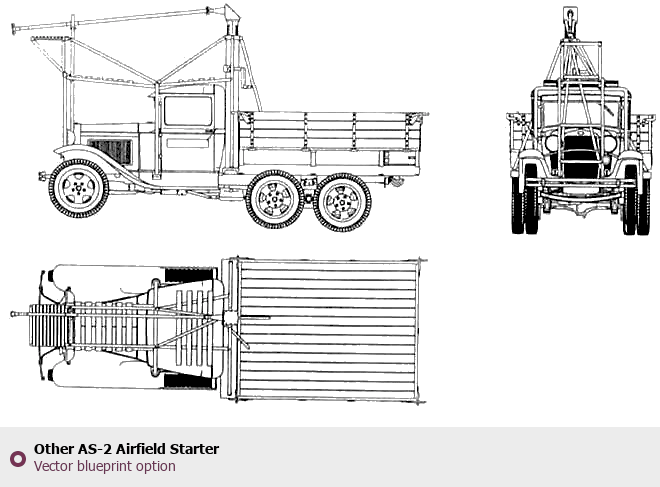 Other AS-2 Airfield Starter
Vector blueprint option