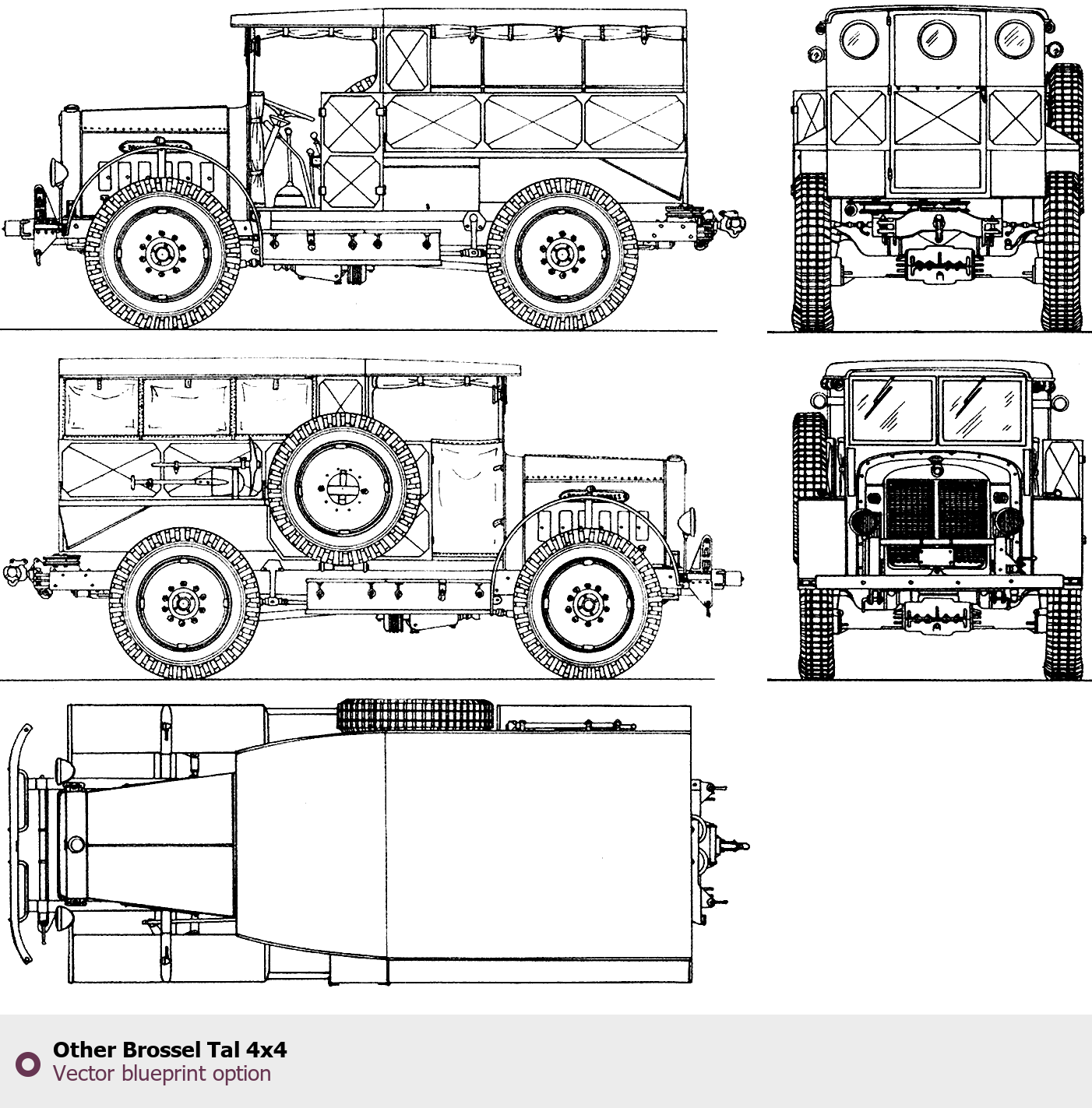 Other Brossel Tal 4x4
Vector blueprint option