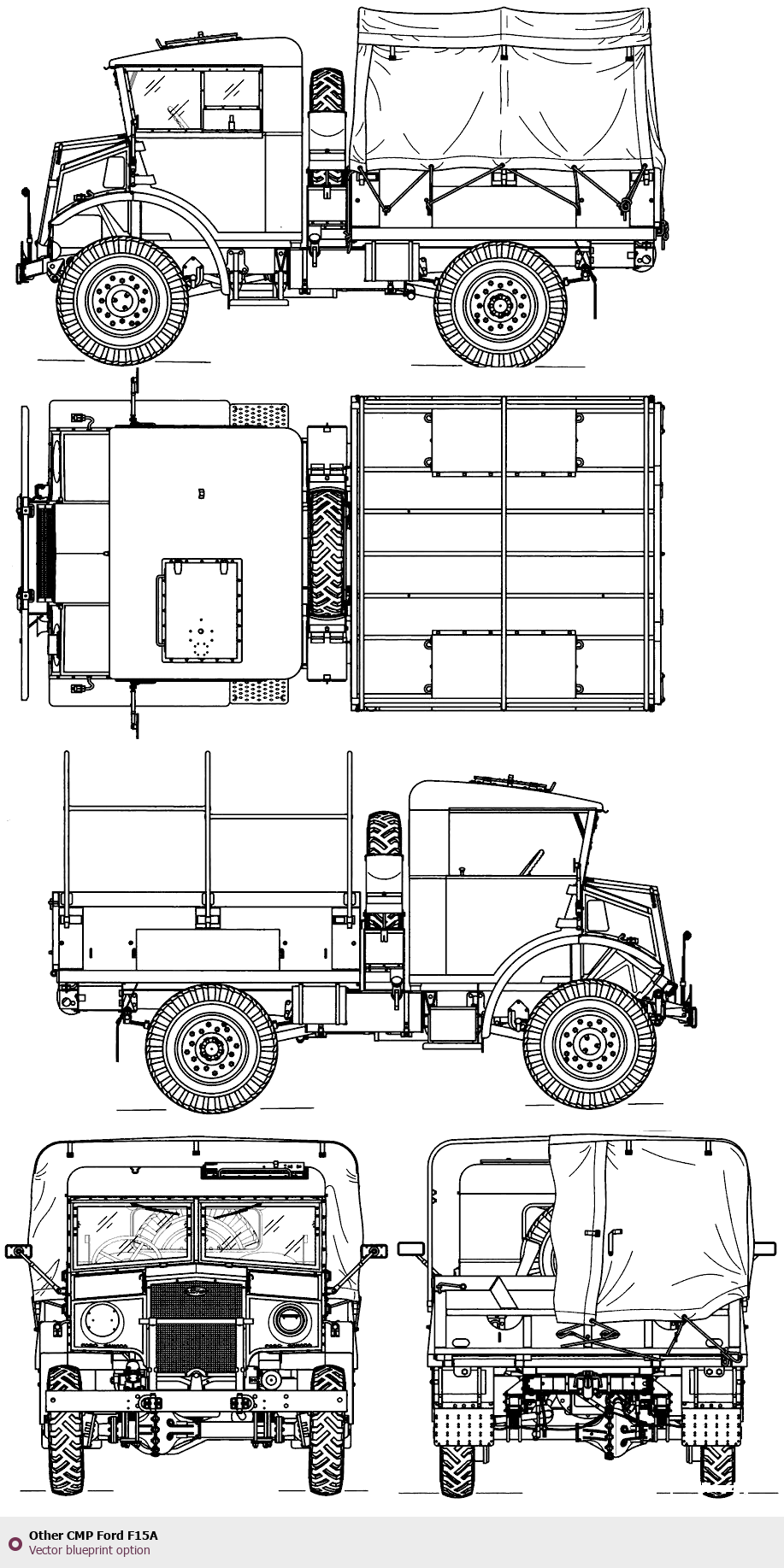 Other CMP Ford F15A
Vector blueprint option