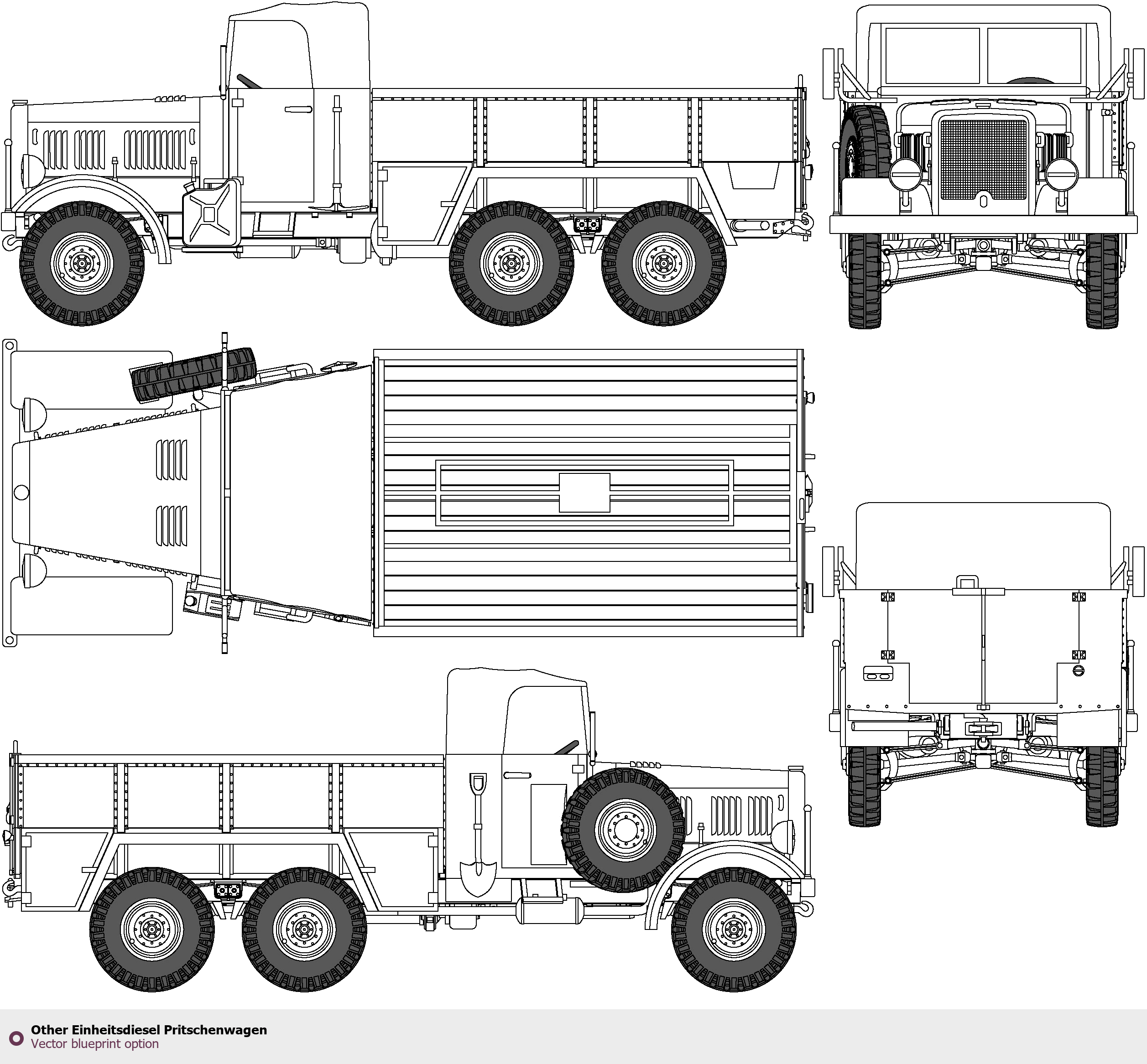 Other Einheitsdiesel Pritschenwagen
Vector blueprint option