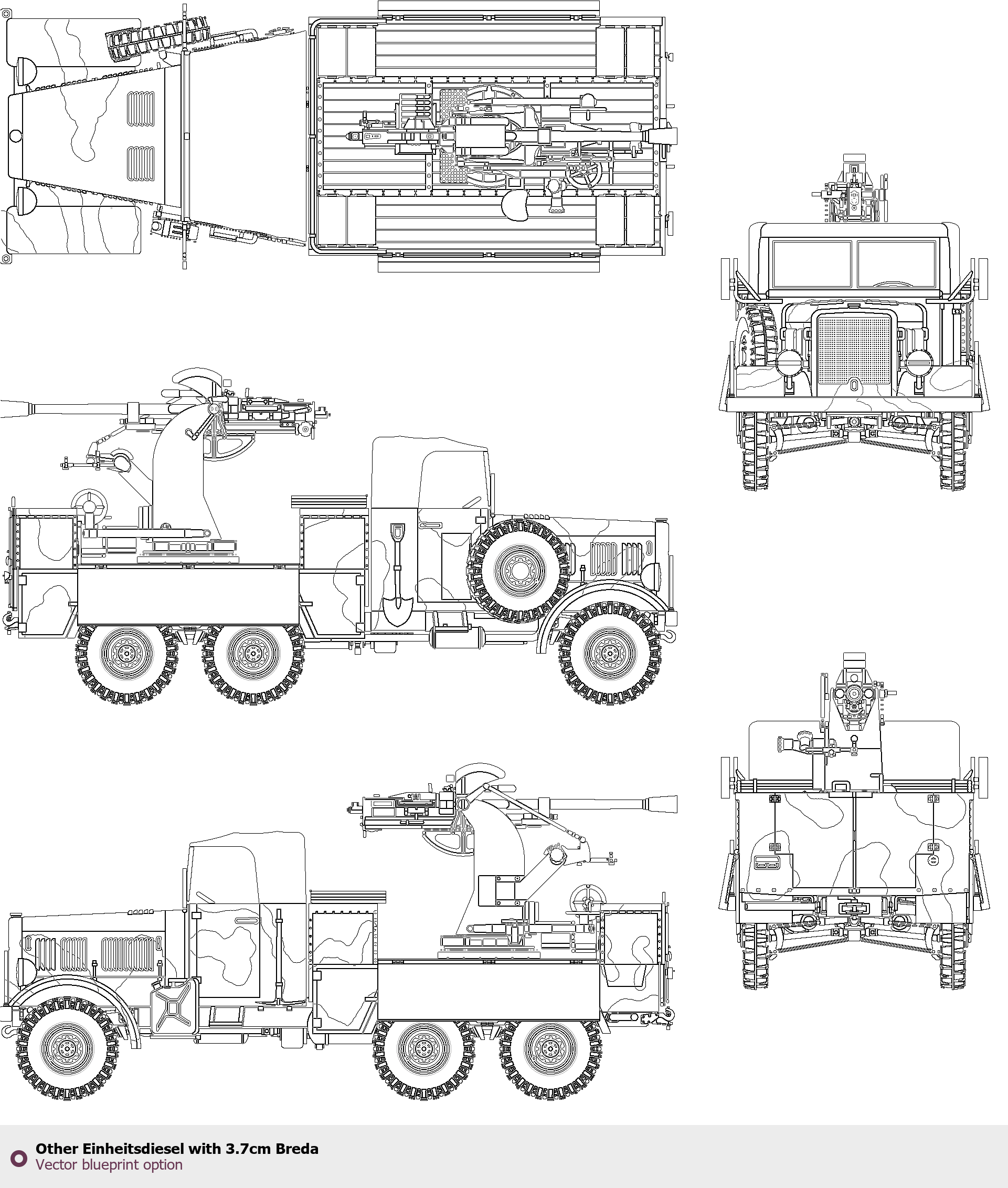 Other Einheitsdiesel with 3.7cm Breda
Vector blueprint option