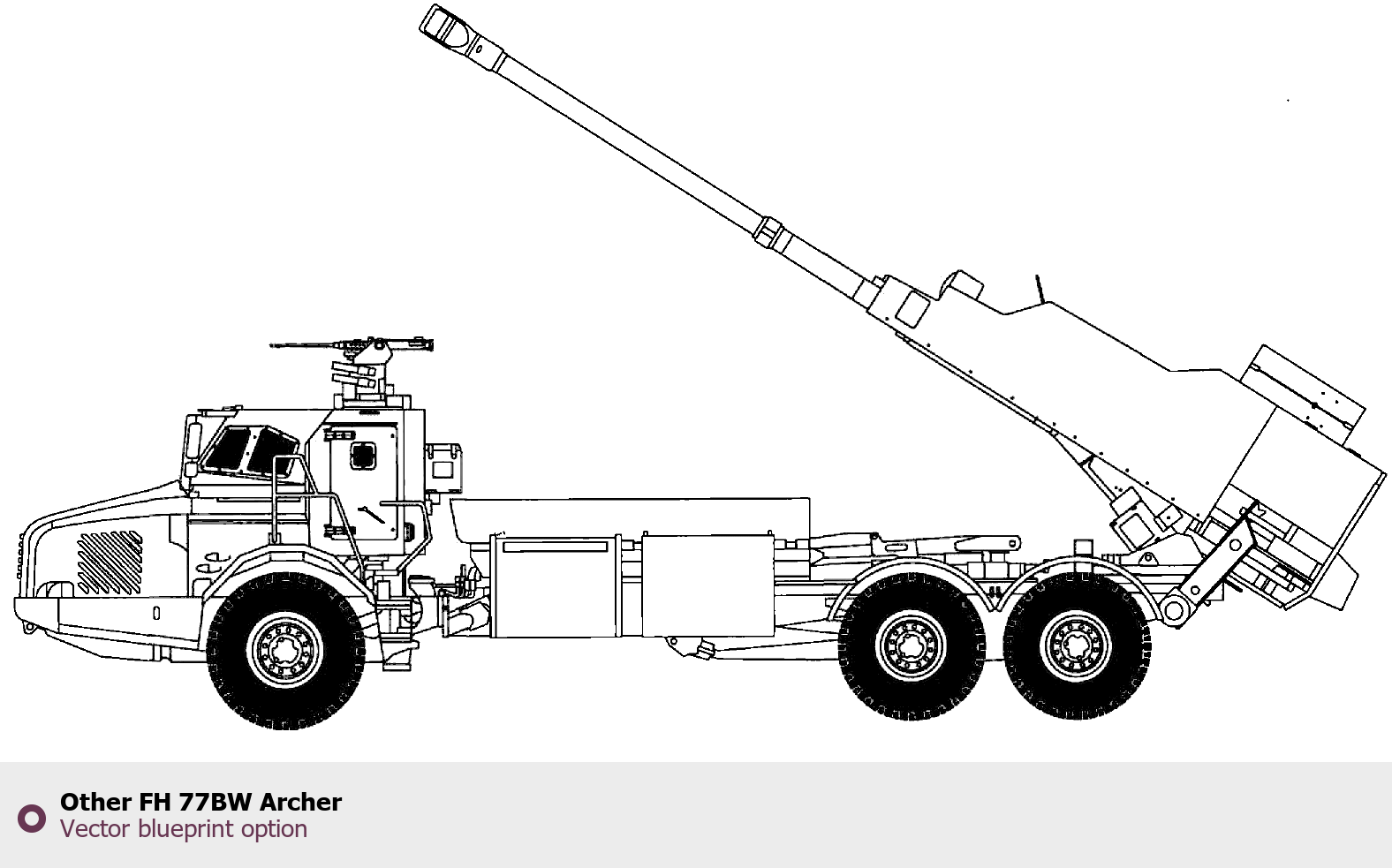 Other FH 77BW Archer
Vector blueprint option