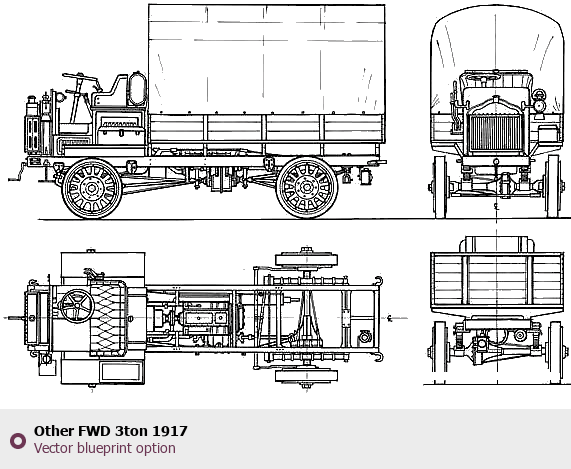 Other FWD 3ton 1917
Vector blueprint option