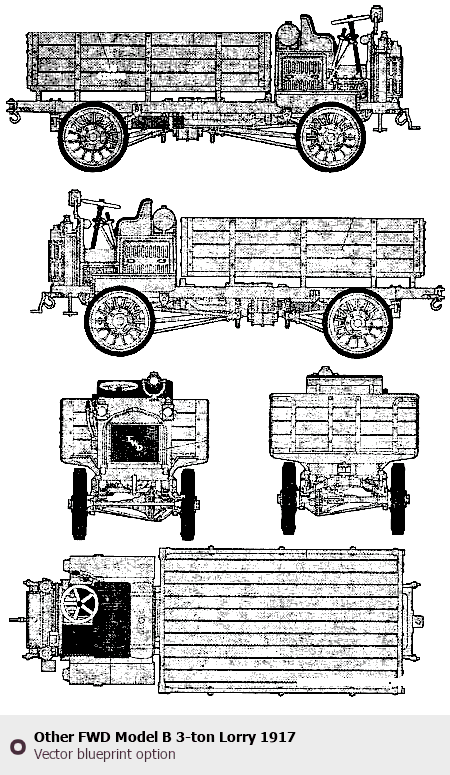 Other FWD Model B 3-ton Lorry 1917
Vector blueprint option