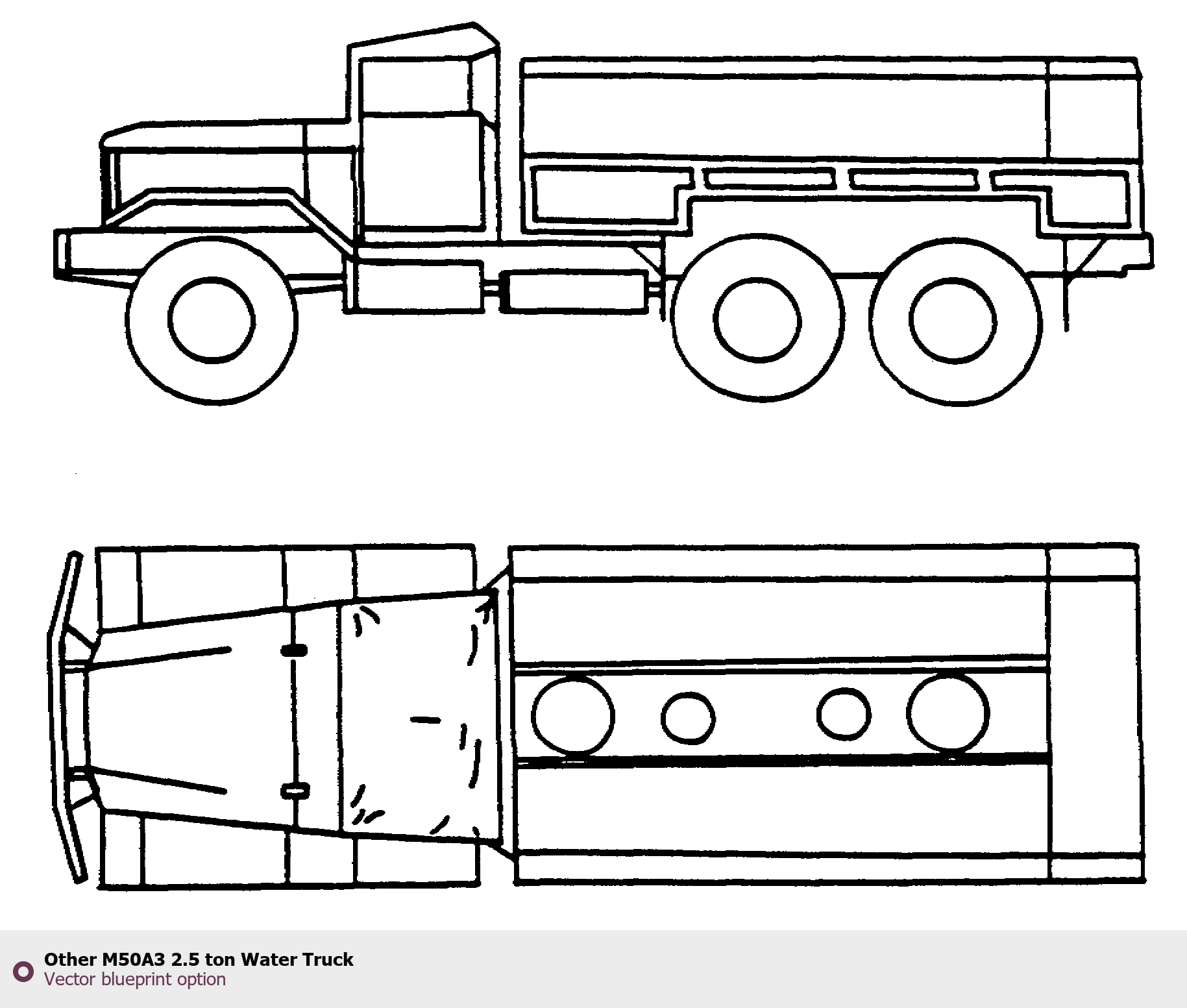 Other M50A3 2.5 ton Water Truck
Vector blueprint option