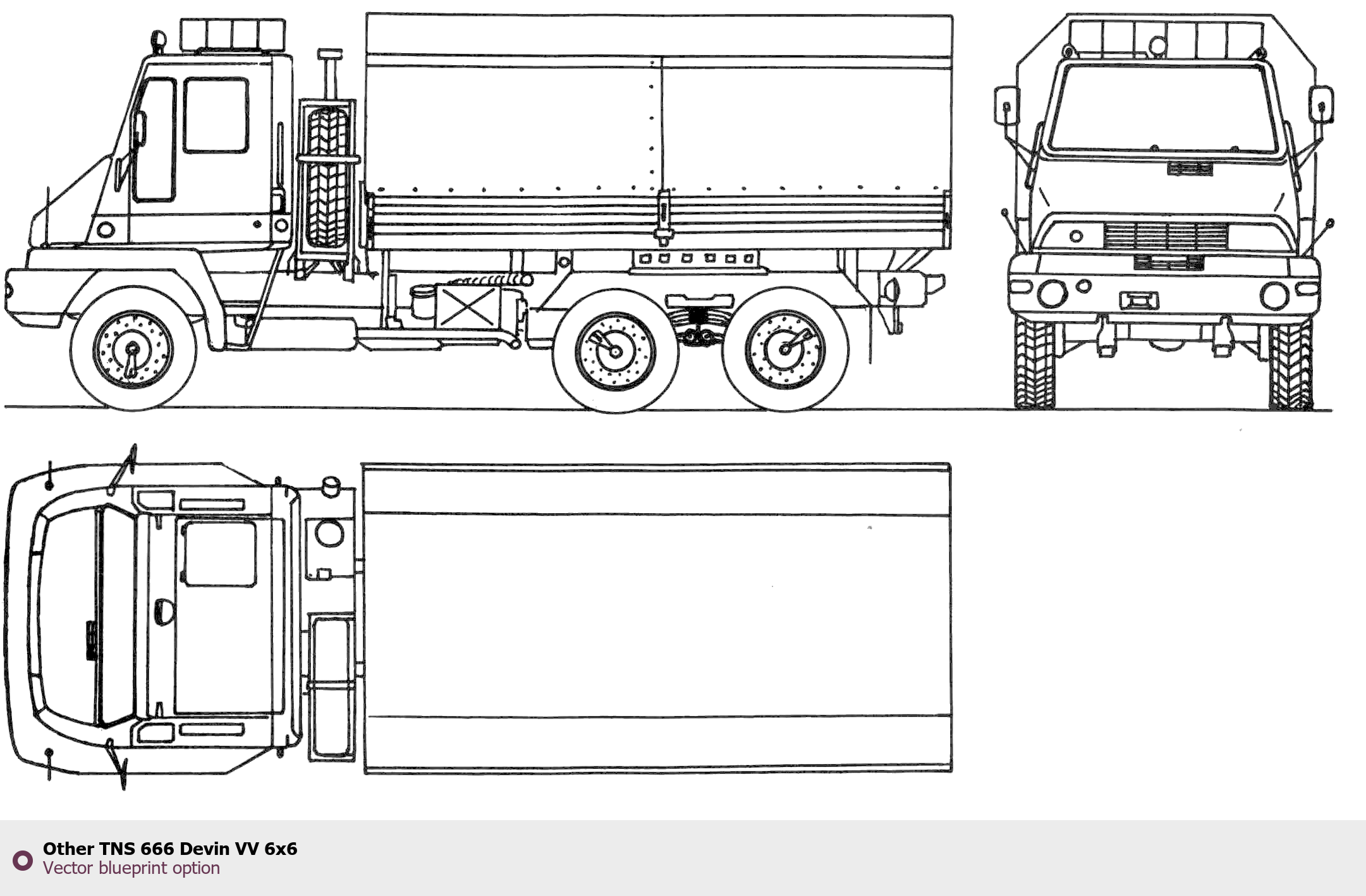 Other TNS 666 Devin VV 6x6
Vector blueprint option