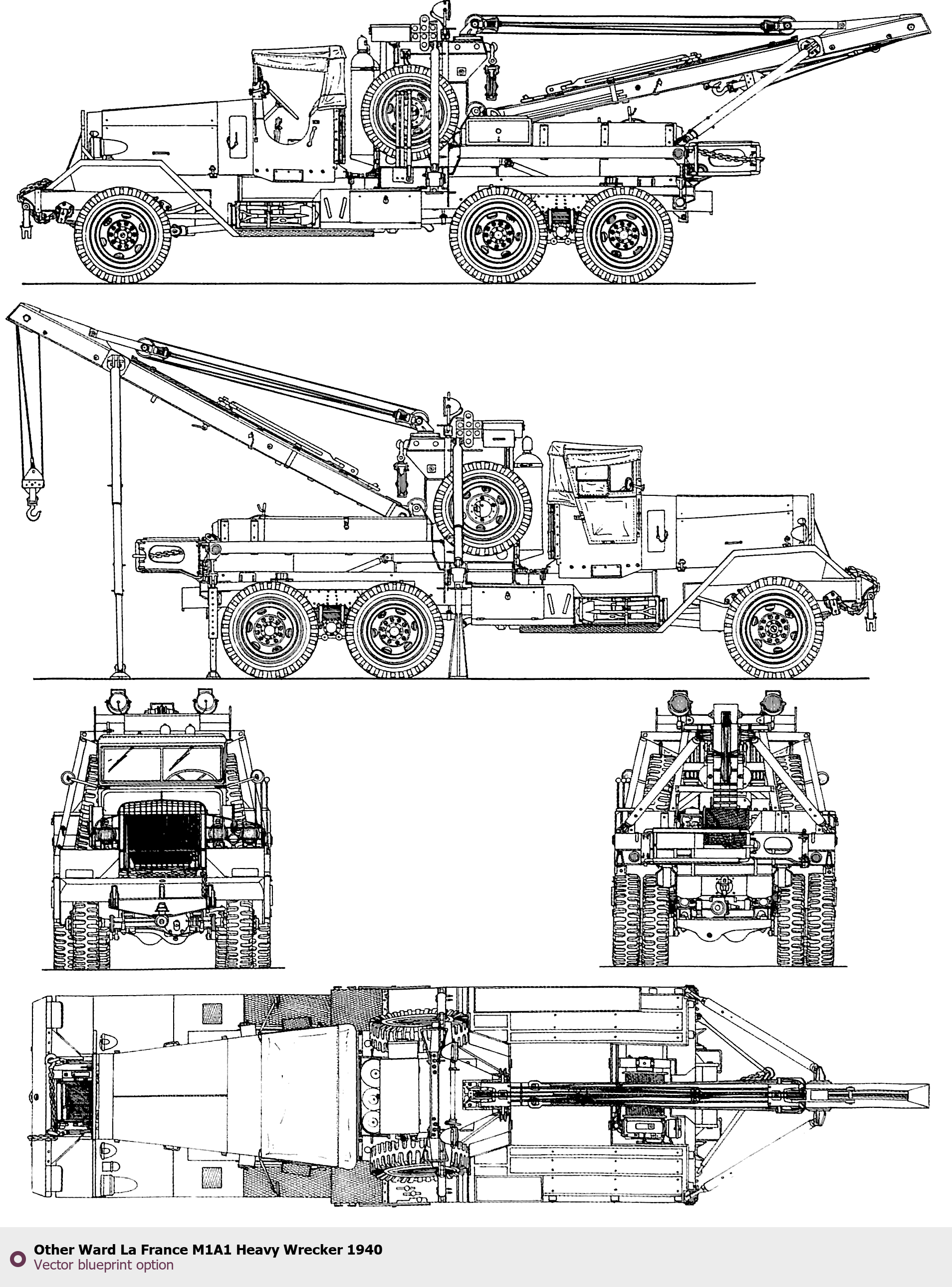 Other Ward La France M1A1 Heavy Wrecker 1940
Vector blueprint option