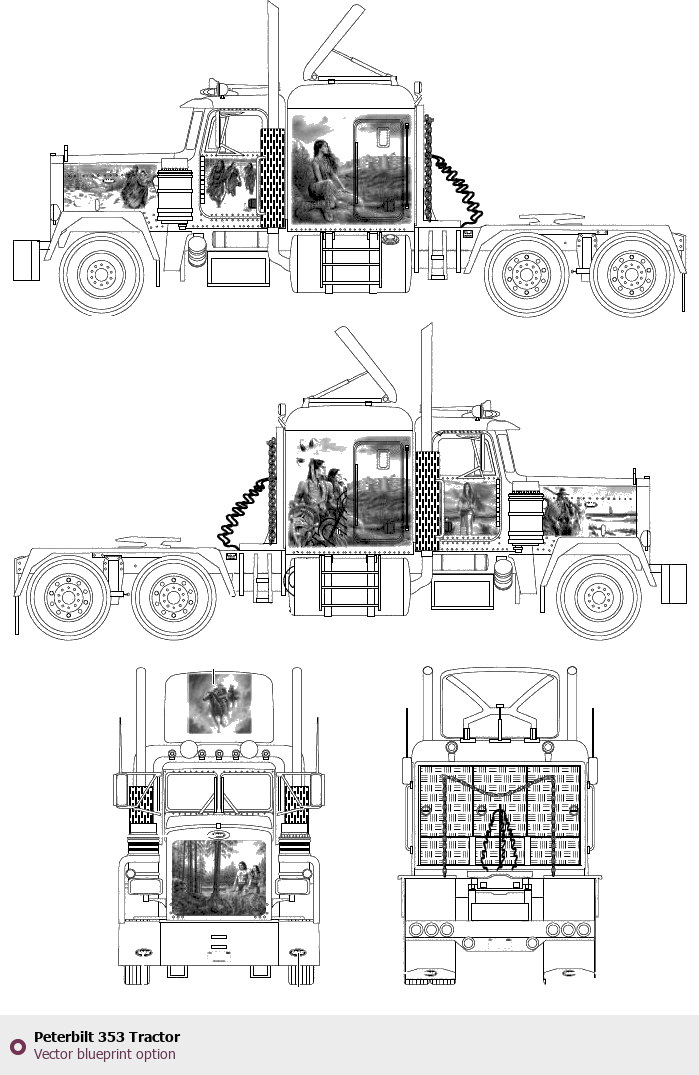 Peterbilt 353 Tractor
Vector blueprint option