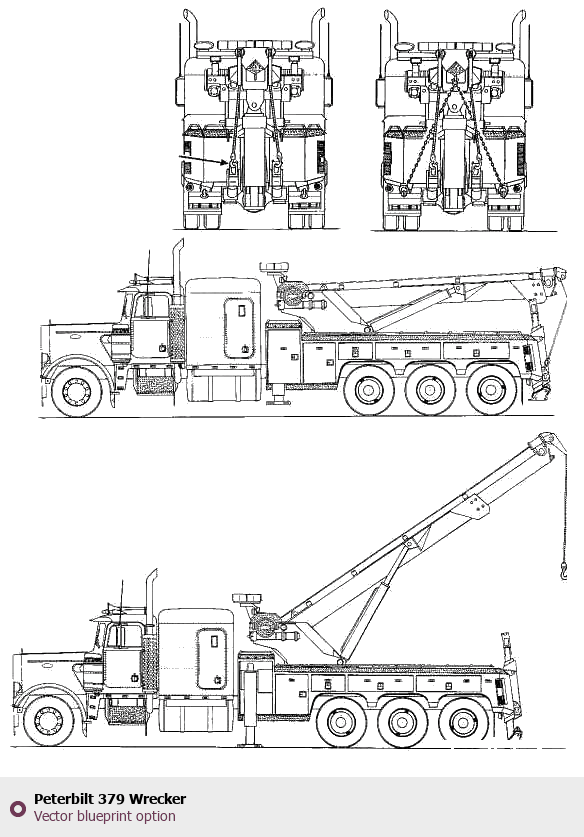 Peterbilt 379 Wrecker
Vector blueprint option