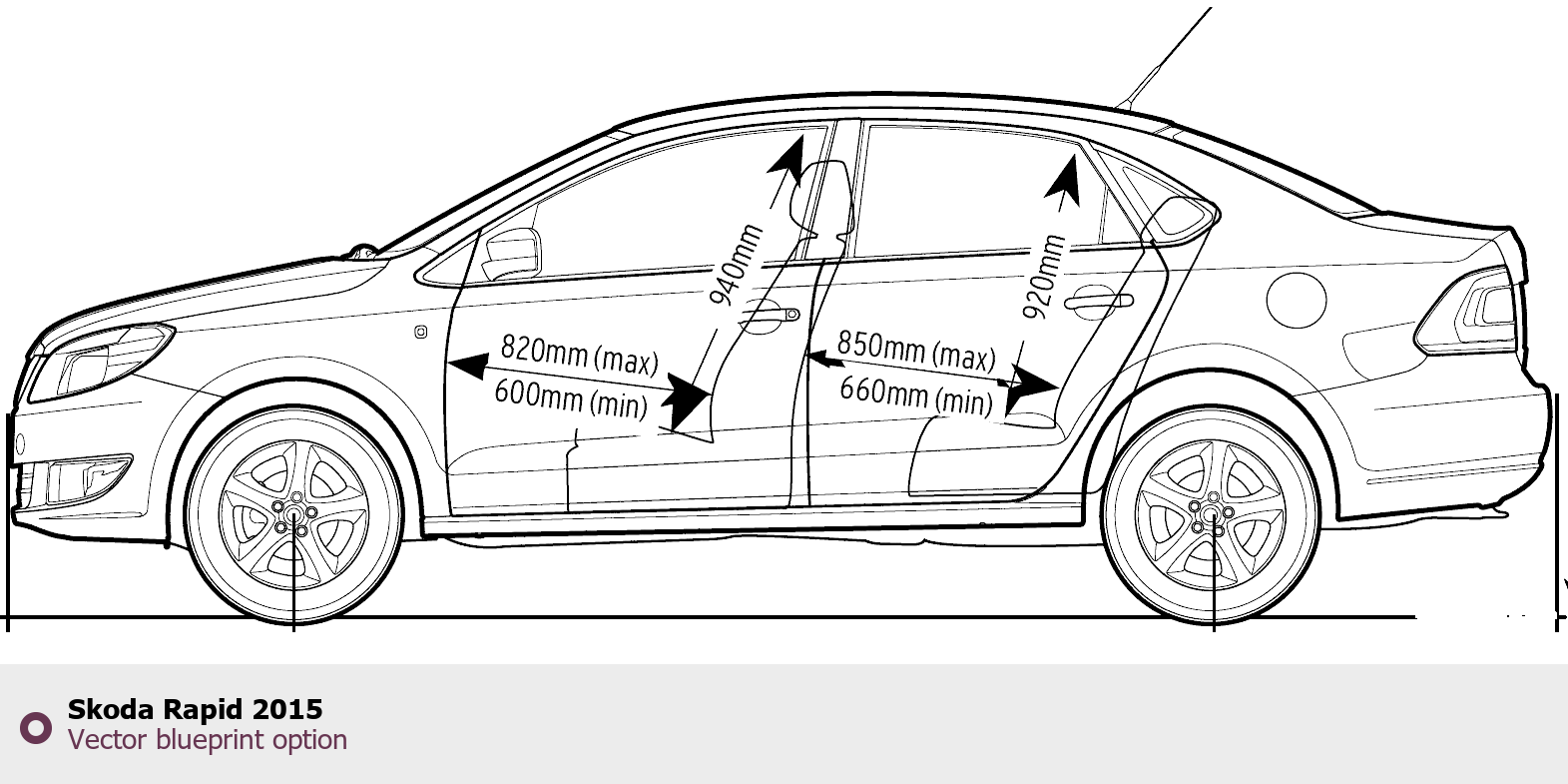 940mm
920mm
820mm (max)
600mm (min)
850mm (max)
660mm (min)

Skoda Rapid 2015
Vector blueprint option