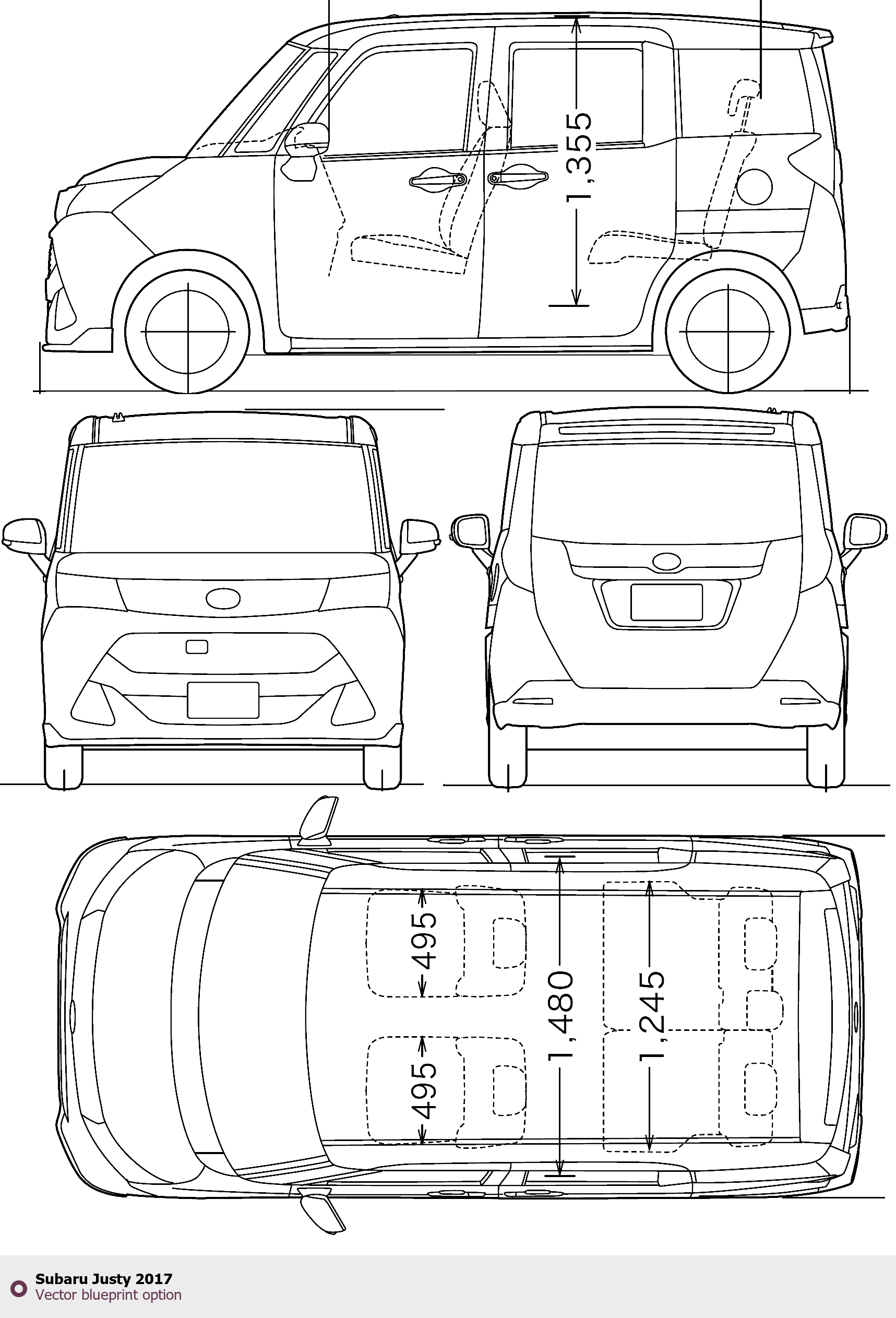 1,355

495

495

1,480

1,245

Subaru Justy 2017
Vector blueprint option