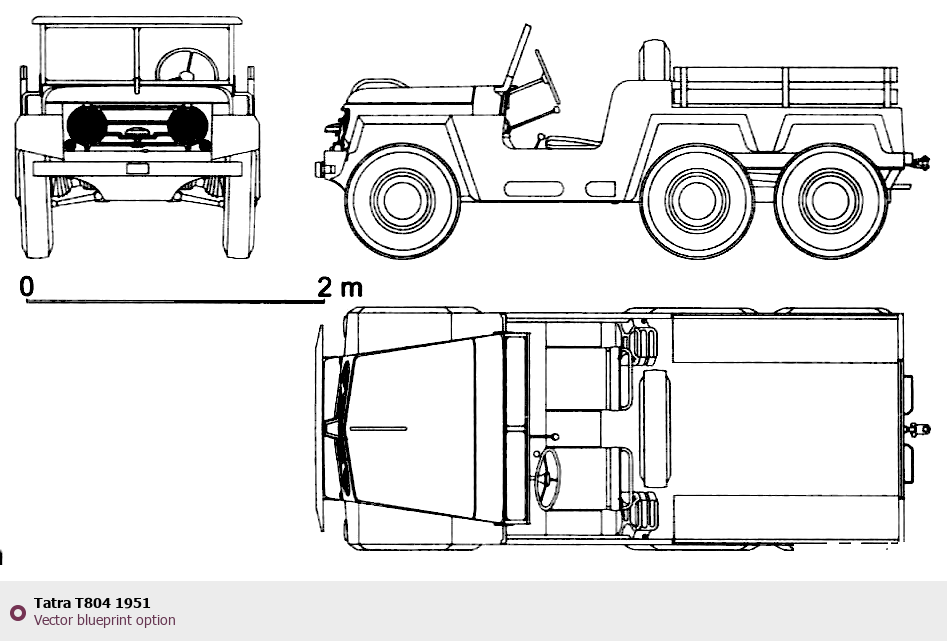 0
2 m

Tatra T804 1951
Vector blueprint option