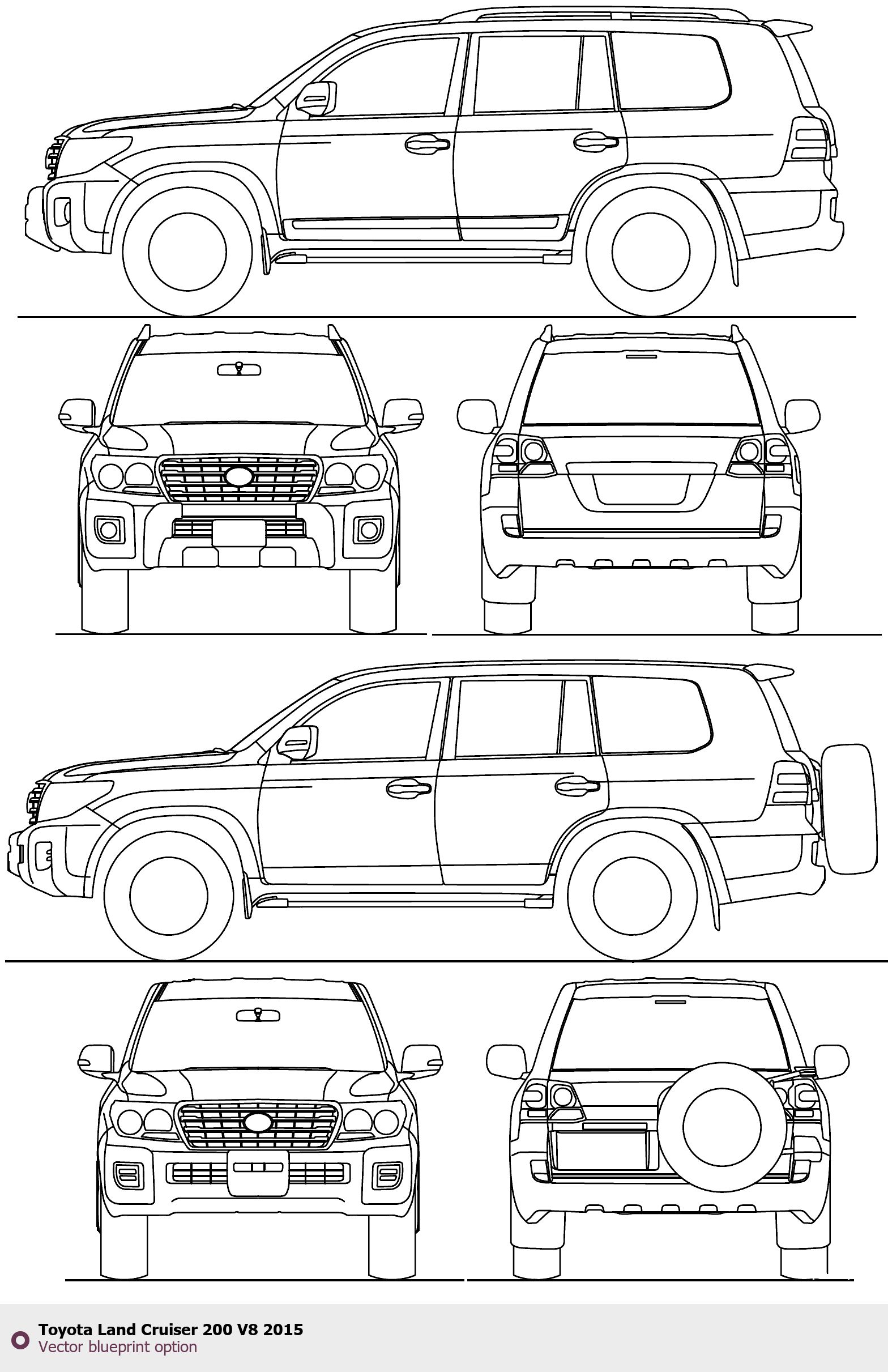 Toyota Land Cruiser 200 V8 2015
Vector blueprint option