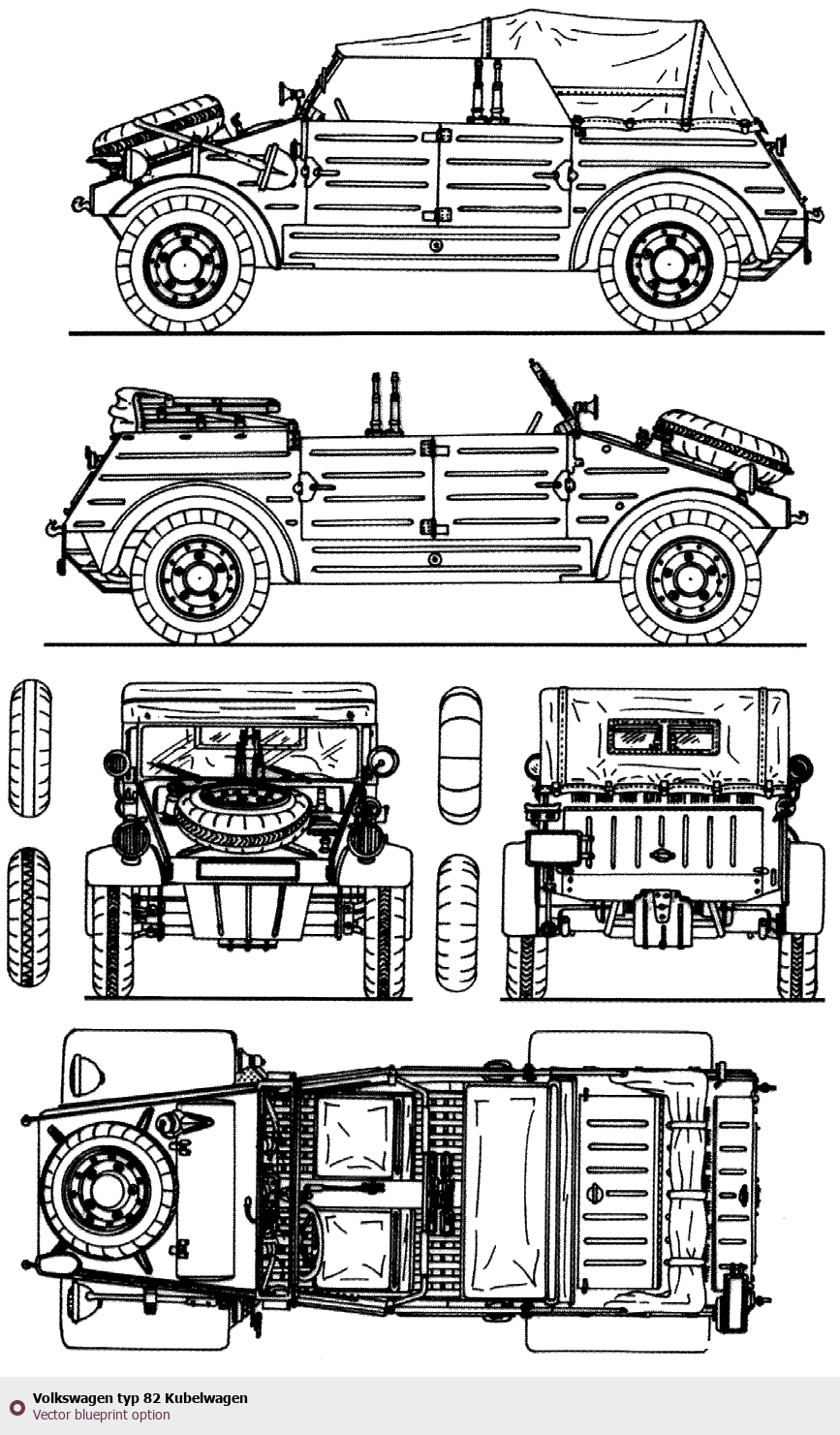 Volkswagen typ 82 Kubelwagen
Vector blueprint option