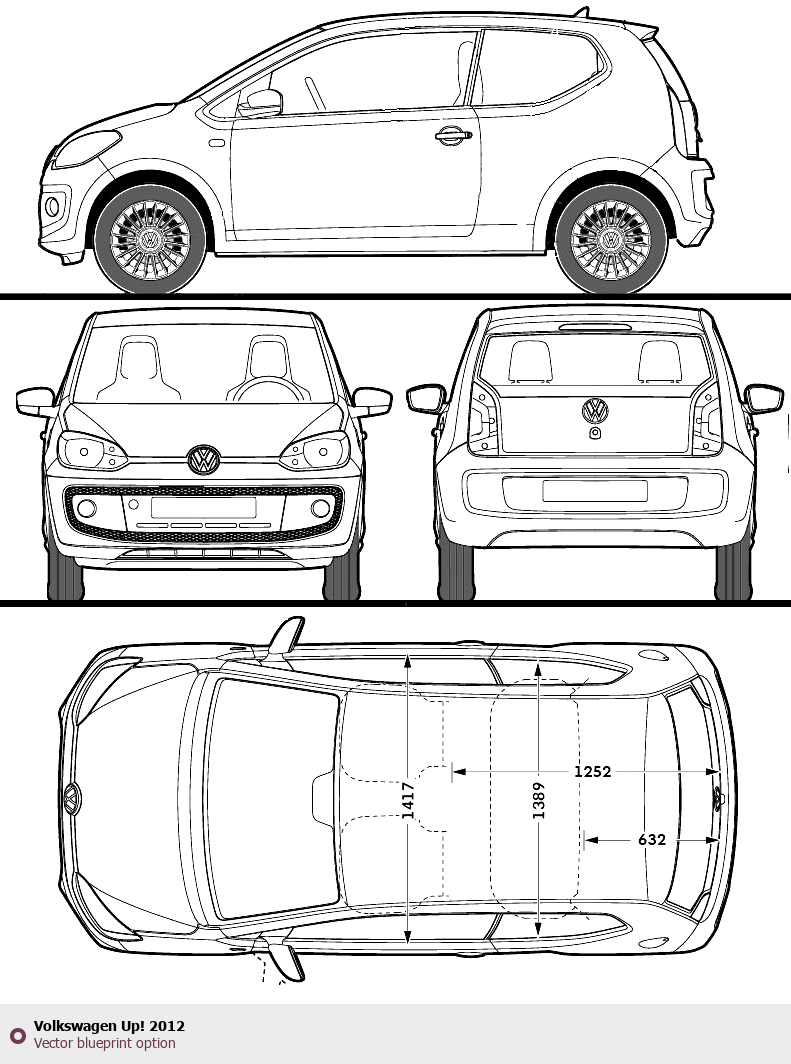 1417
1389
1252
632

Volkswagen Up! 2012
Vector blueprint option