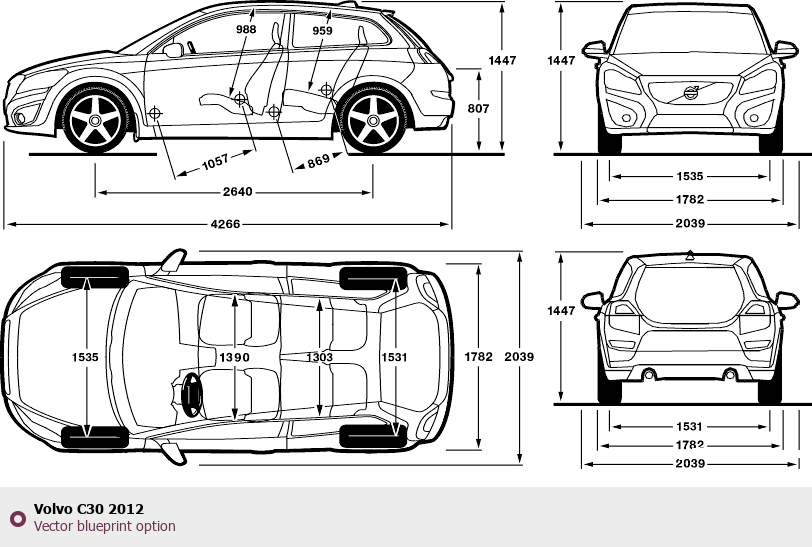 988
959
1447
807
1057
869
2640
4266
1447
1535
1782
2039
1535
1390
1303
1531
1782
2039
1447
1531
1782
2039

Volvo C30 2012
Vector blueprint option