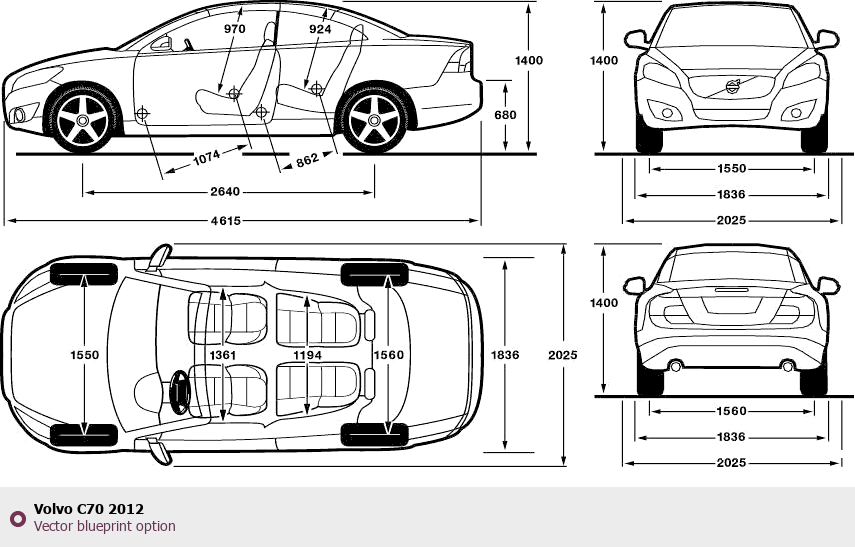 970
924
1400
680
1074
862
2640
4615
1400
1550
1836
2025
1550
1361
1194
1560
1836
2025
1400
1560
1836
2025

Volvo C70 2012
Vector blueprint option