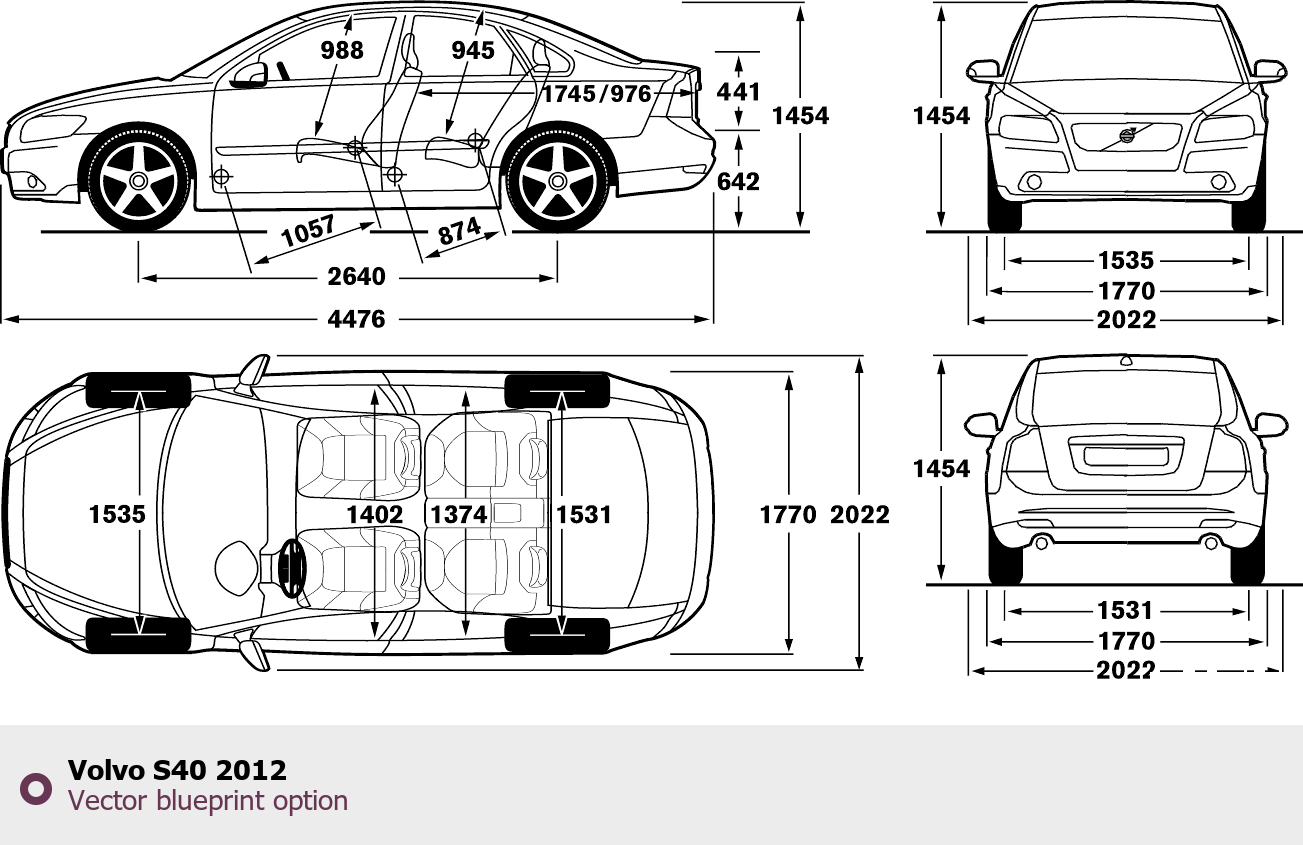 988
945
1745/976
441
1454
642
1057
874
2640
4476

1454
1535
1770
2022

1535
1402
1374
1531
1770
2022

1454
1531
1770
2022

Volvo S40 2012
Vector blueprint option