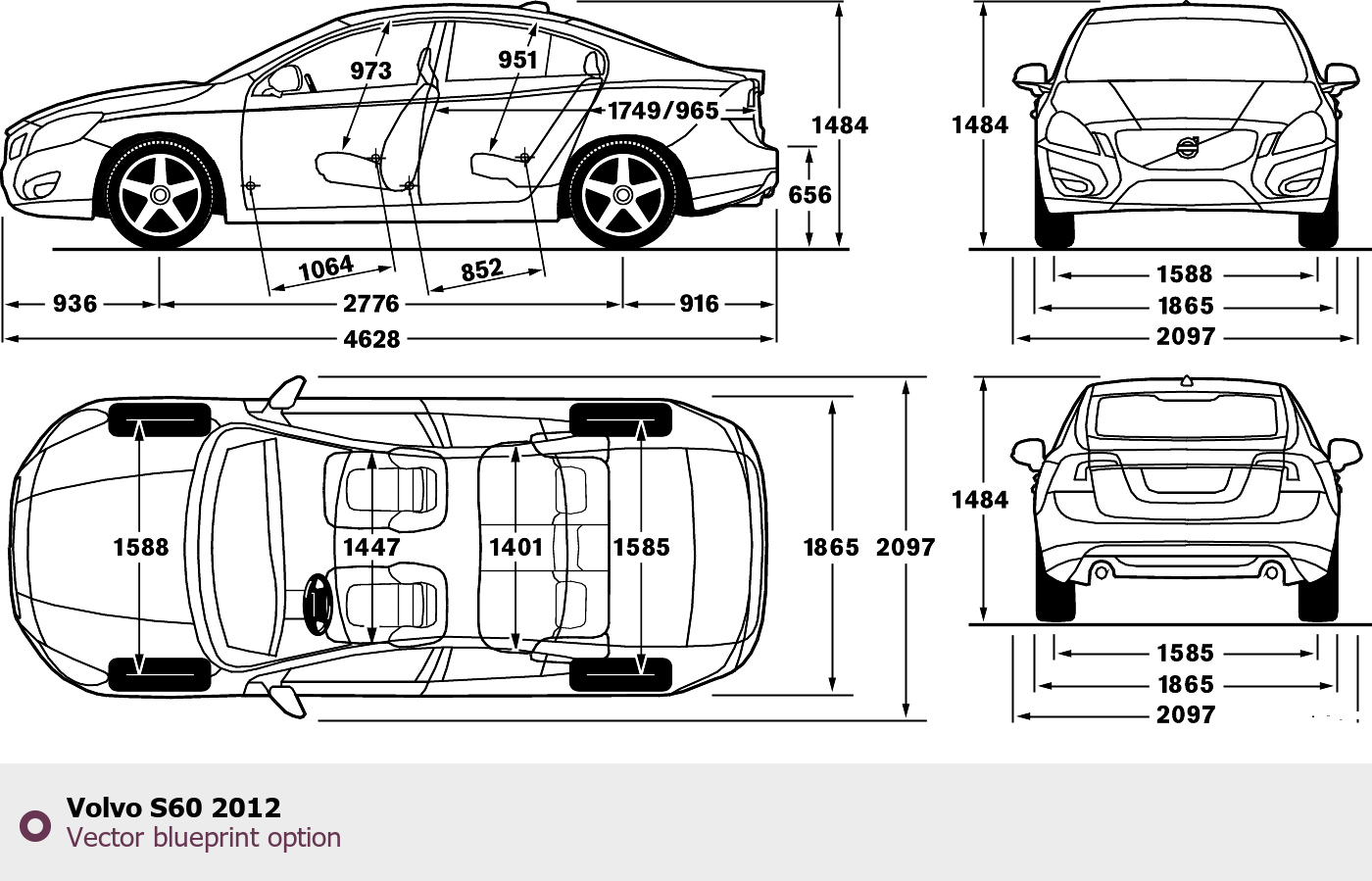 973
951
1749/965
1484
656
1064
852
936
2776
916
4628
1484
1588
1865
2097
1588
1447
1401
1585
1865
2097
1484
1585
1865
2097

Volvo S60 2012
Vector blueprint option