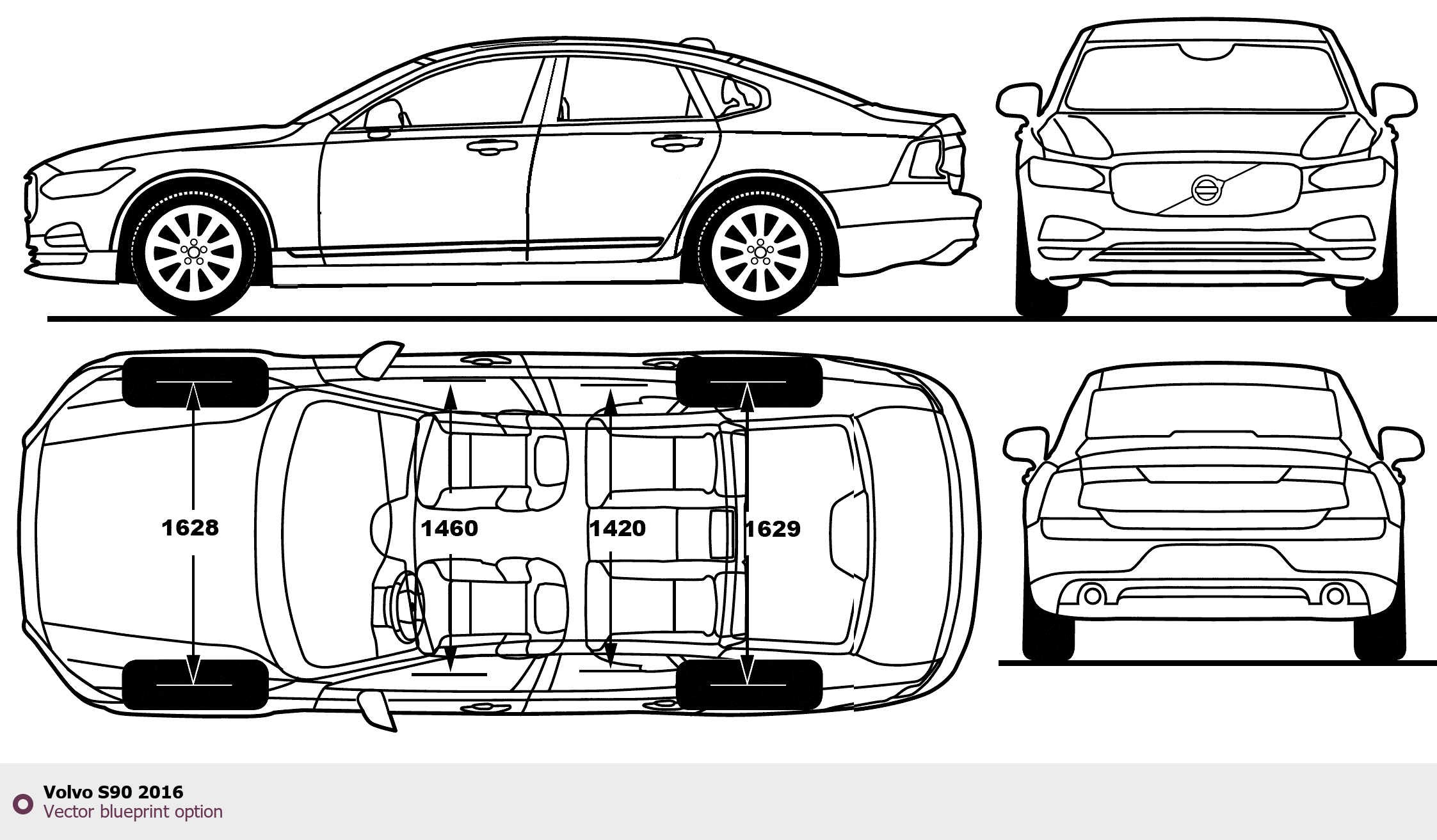 1628

1460

1420

1629

Volvo S90 2016
Vector blueprint option