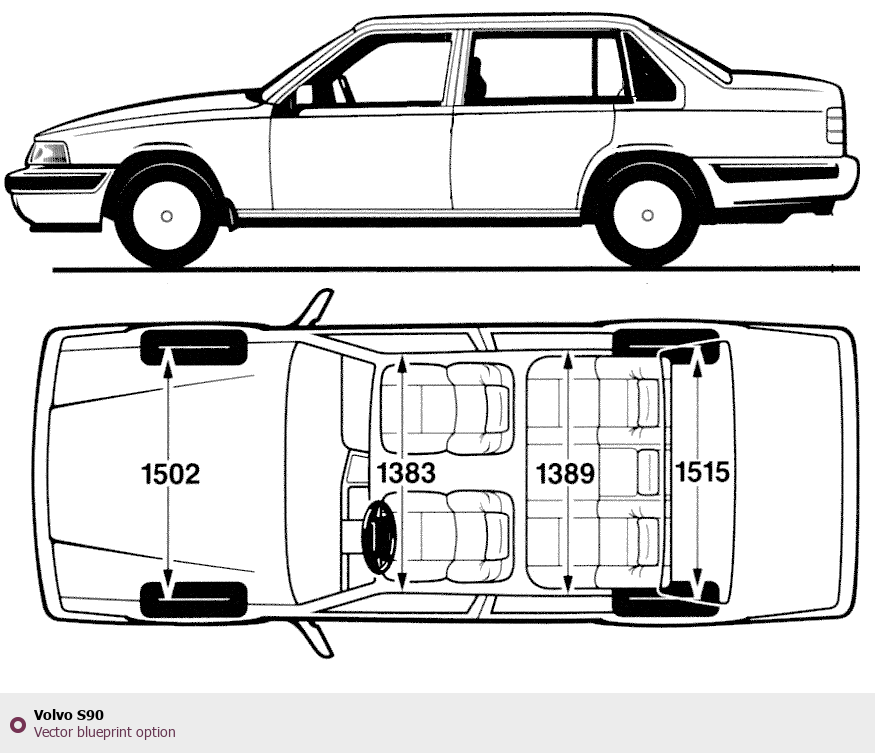 1502
1383
1389
1515

Volvo S90
Vector blueprint option