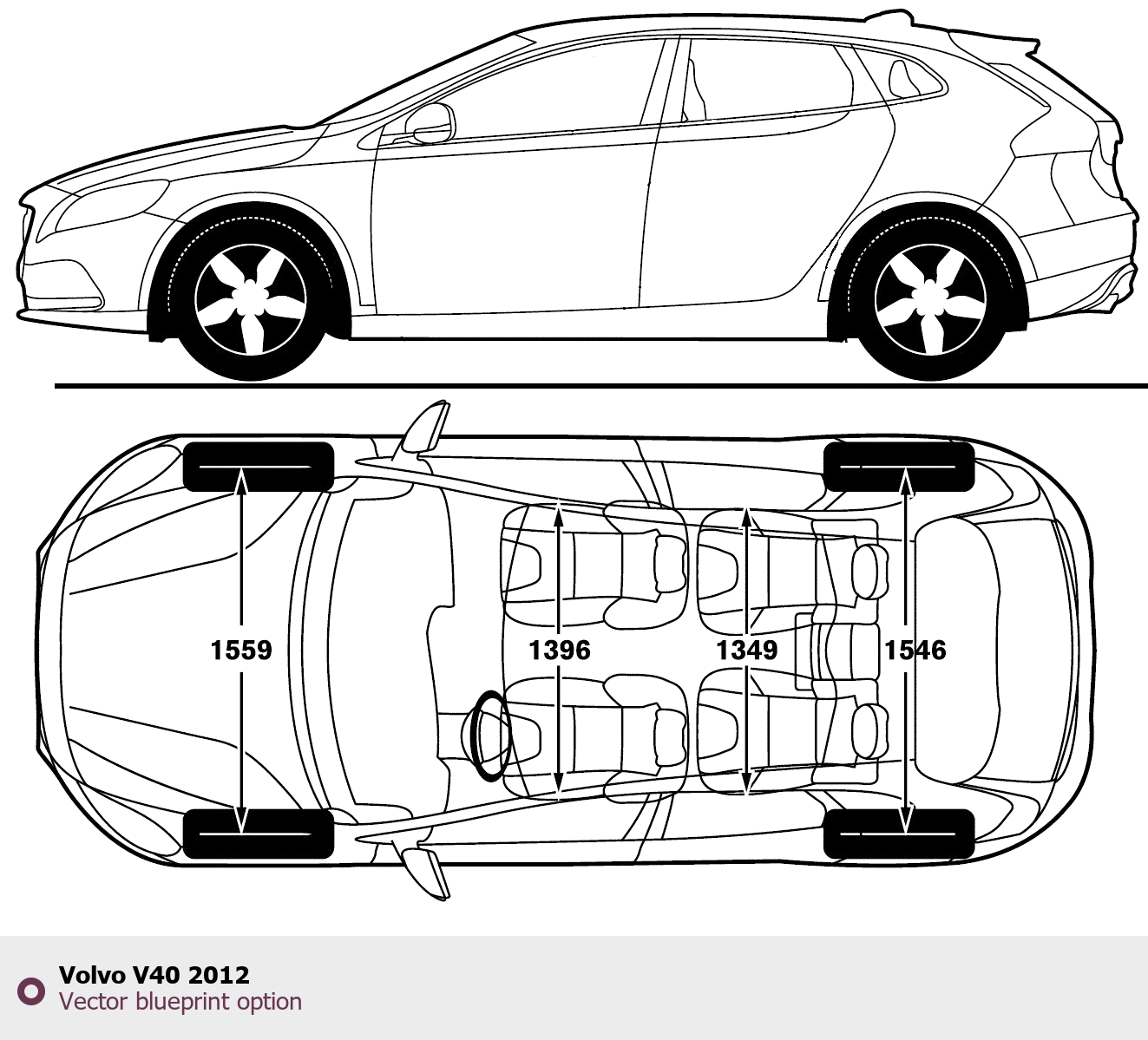 1559

1396

1349

1546

Volvo V40 2012
Vector blueprint option