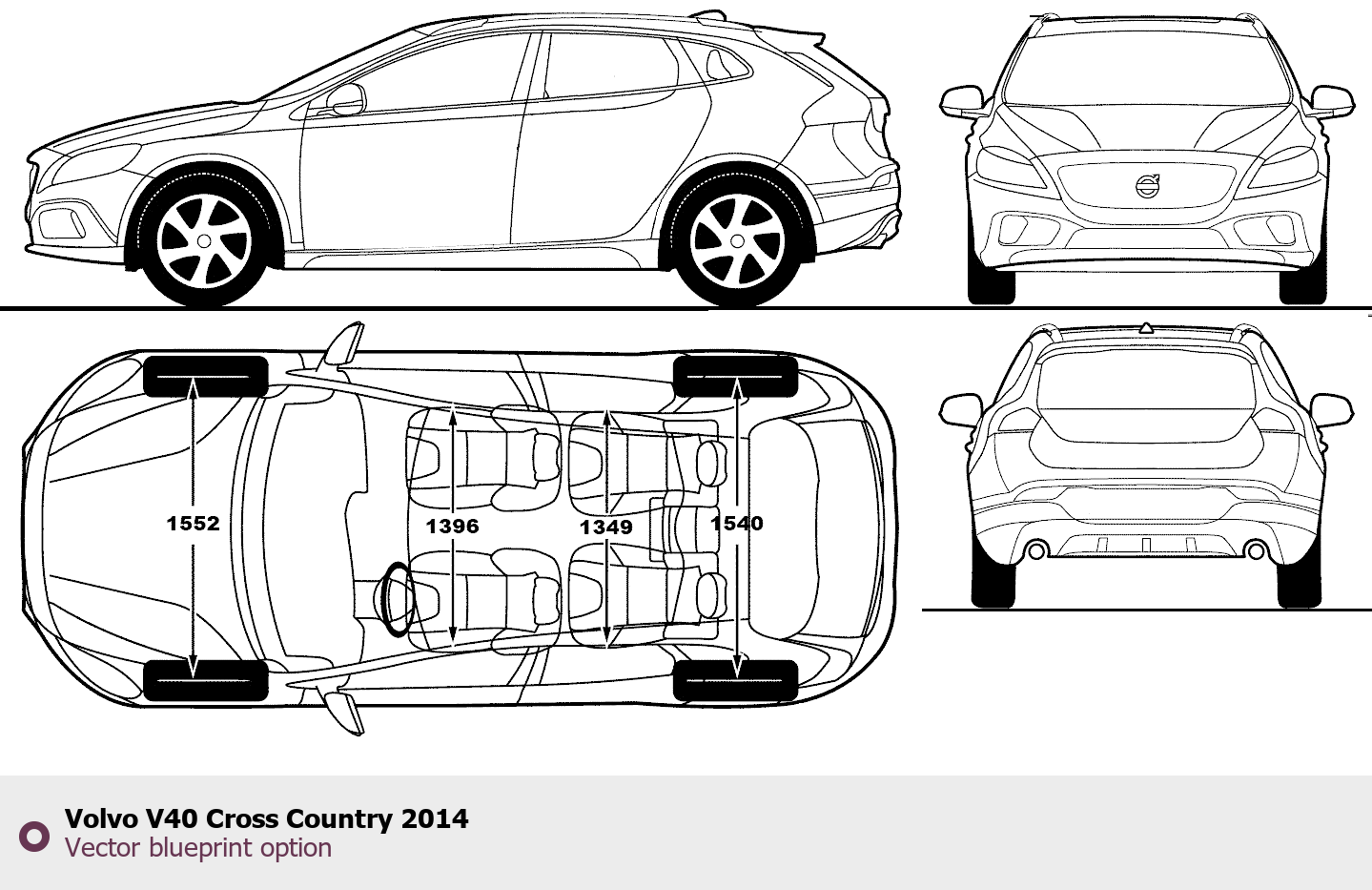 1552
1396
1349
1540

Volvo V40 Cross Country 2014
Vector blueprint option