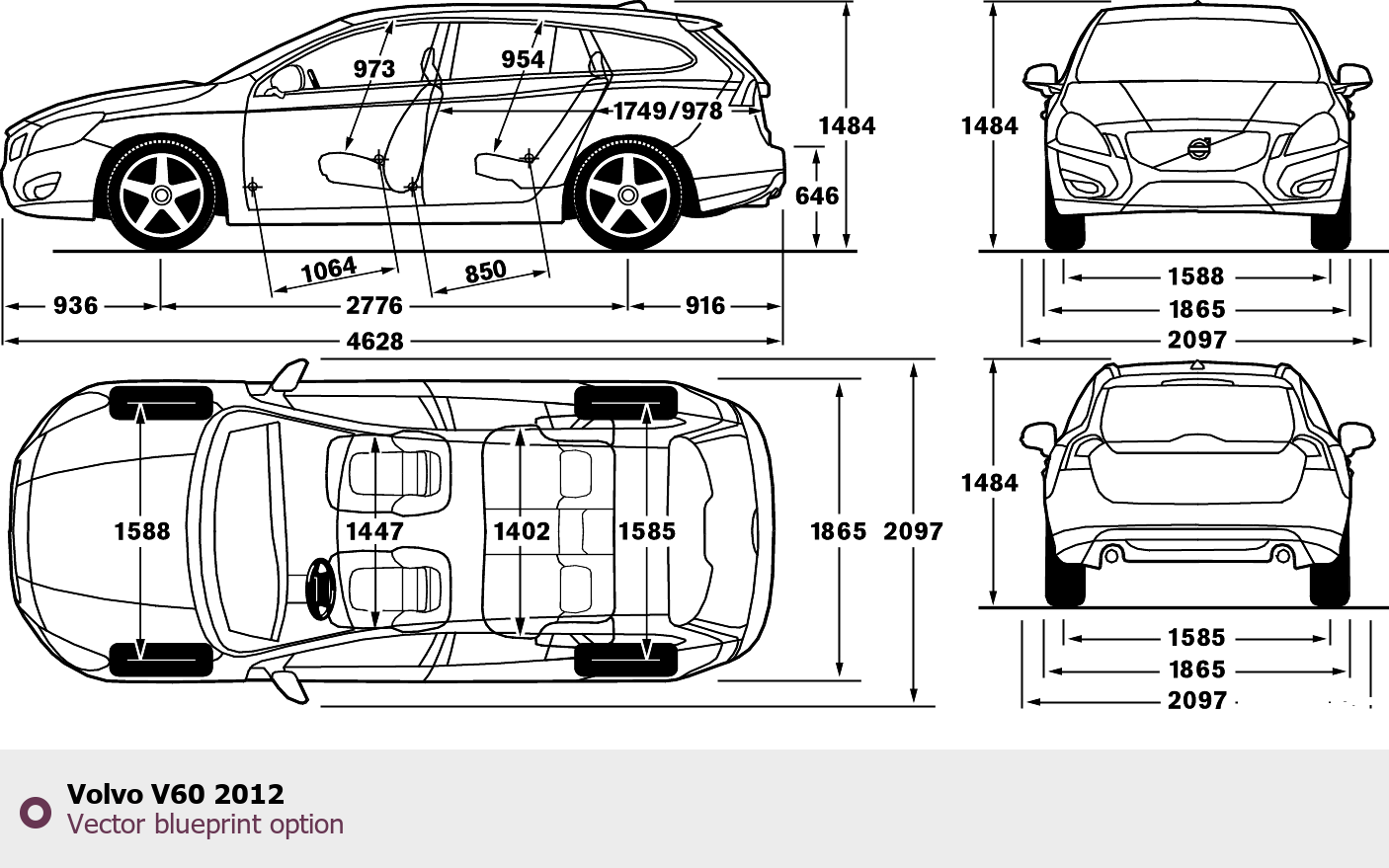 973
954
1749/978
1484
646
1064
850
936
2776
916
4628

1484
1588
1865
2097

1588
1447
1402
1585
1865
2097

1484
1585
1865
2097

Volvo V60 2012
Vector blueprint option