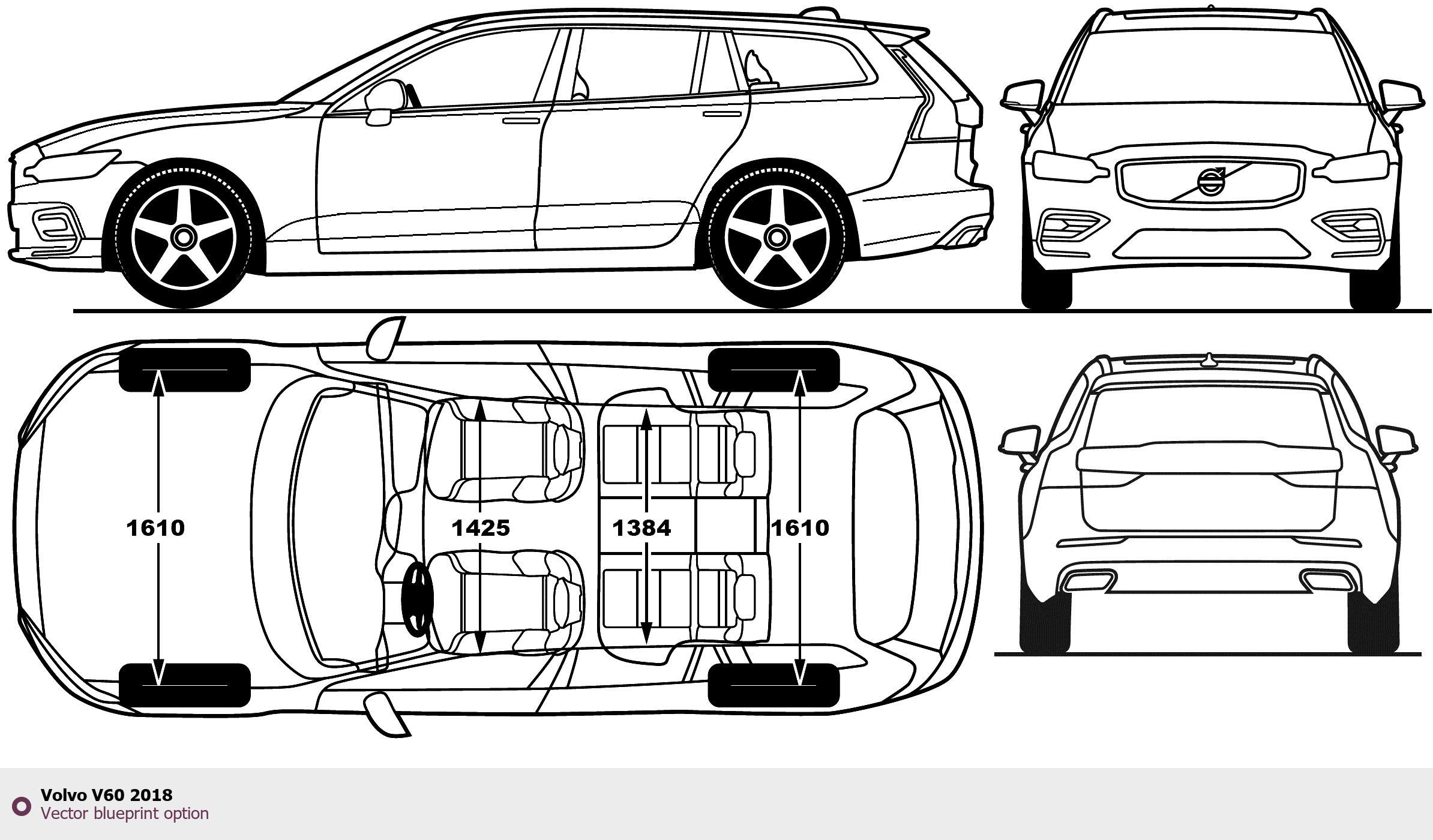 1610

1425

1384

1610

Volvo V60 2018
Vector blueprint option