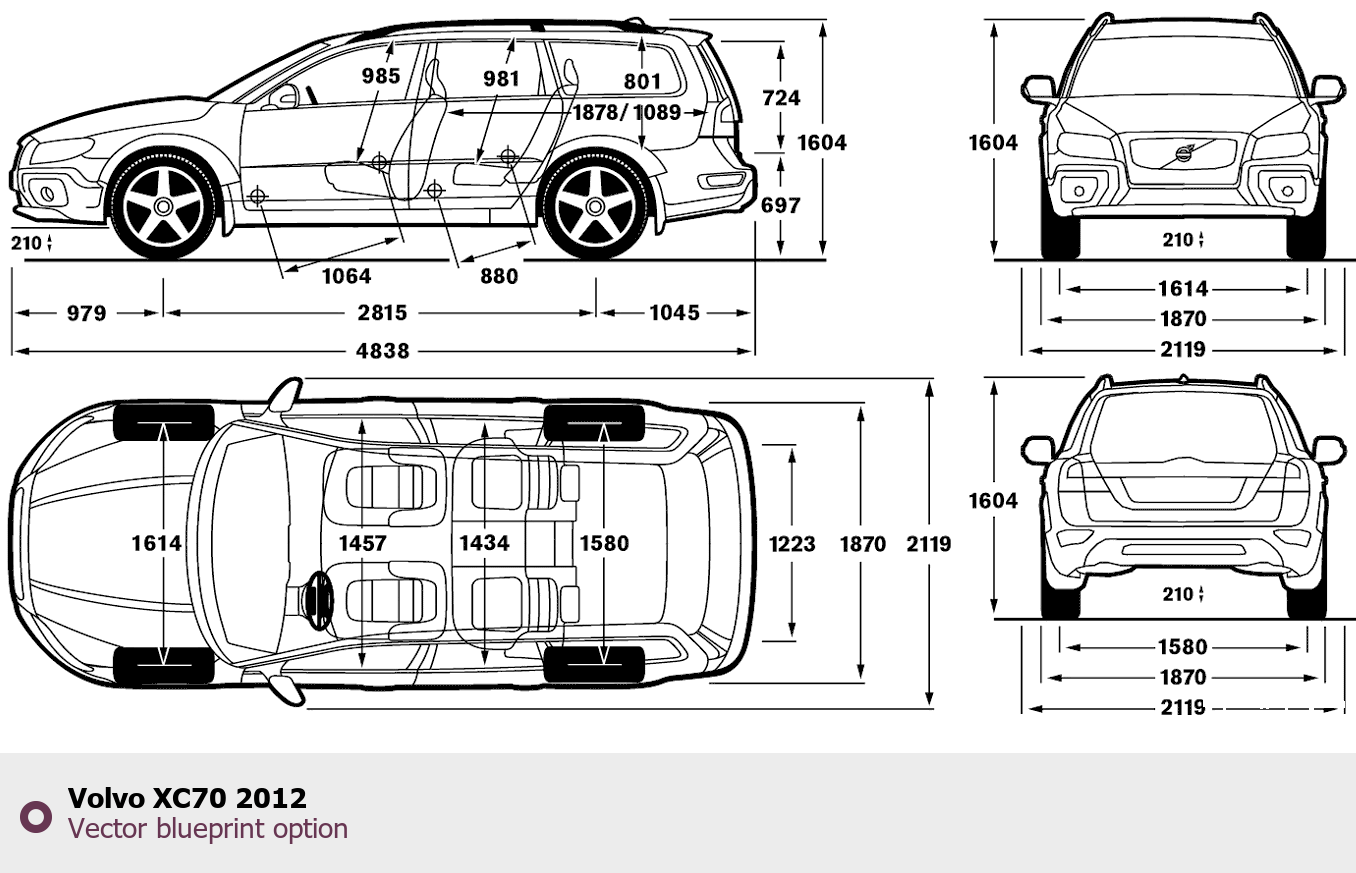 985
981
801
724
1878/1089
1604
697
210
1064
880
979
2815
1045
4838

1604
210
1614
1870
2119

1614
1457
1434
1580
1223
1870
2119

1604
210
1580
1870
2119

Volvo XC70 2012
Vector blueprint option