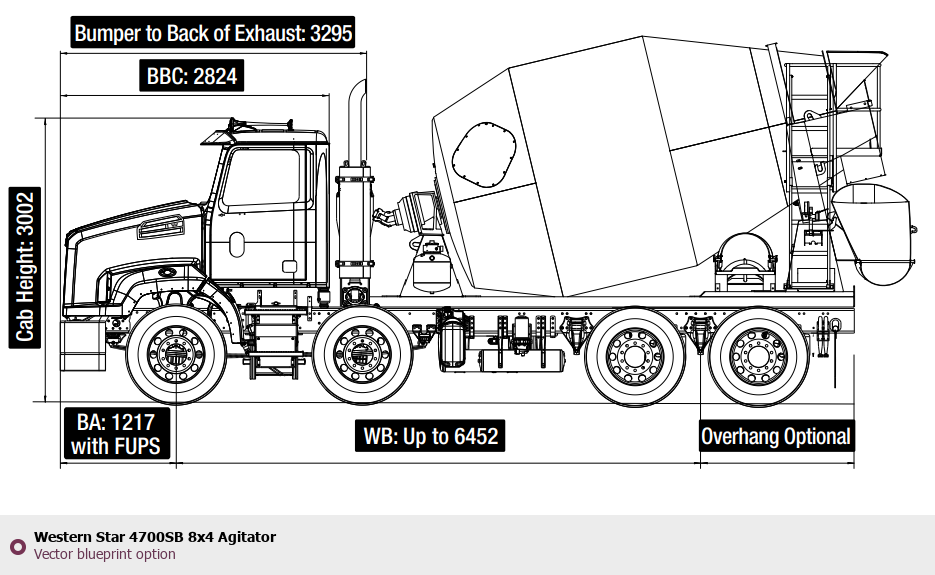 Bumper to Back of Exhaust: 3295

BBC: 2824

Cab Height: 3002

BA: 1217 with FUPS

WB: Up to 6452

Overhang Optional

Western Star 4700SB 8x4 Agitator
Vector blueprint option