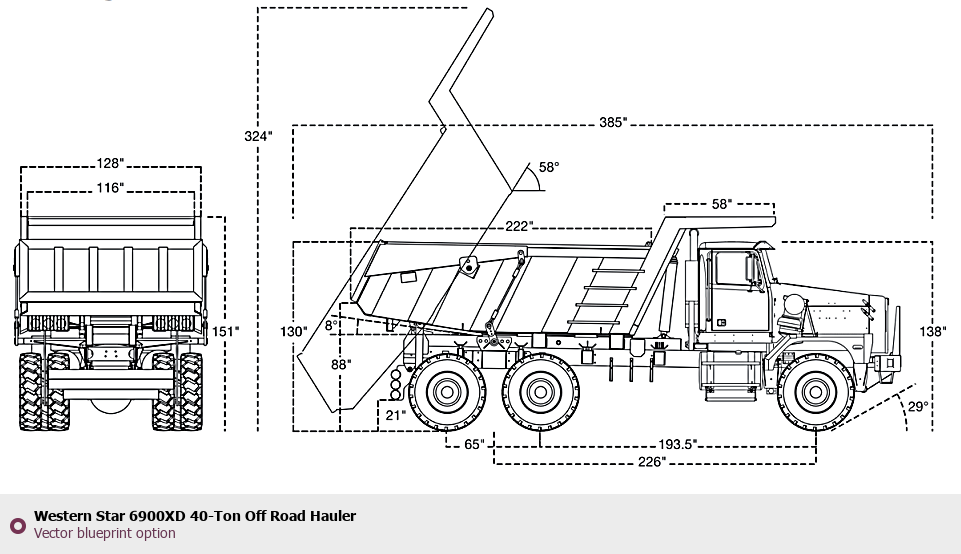 128"
116"
151"
324"
385"
58°
58"
222"
130"
8°
88"
21"
138"
29°
65"
193.5"
226"

Western Star 6900XD 40-Ton Off Road Hauler
Vector blueprint option